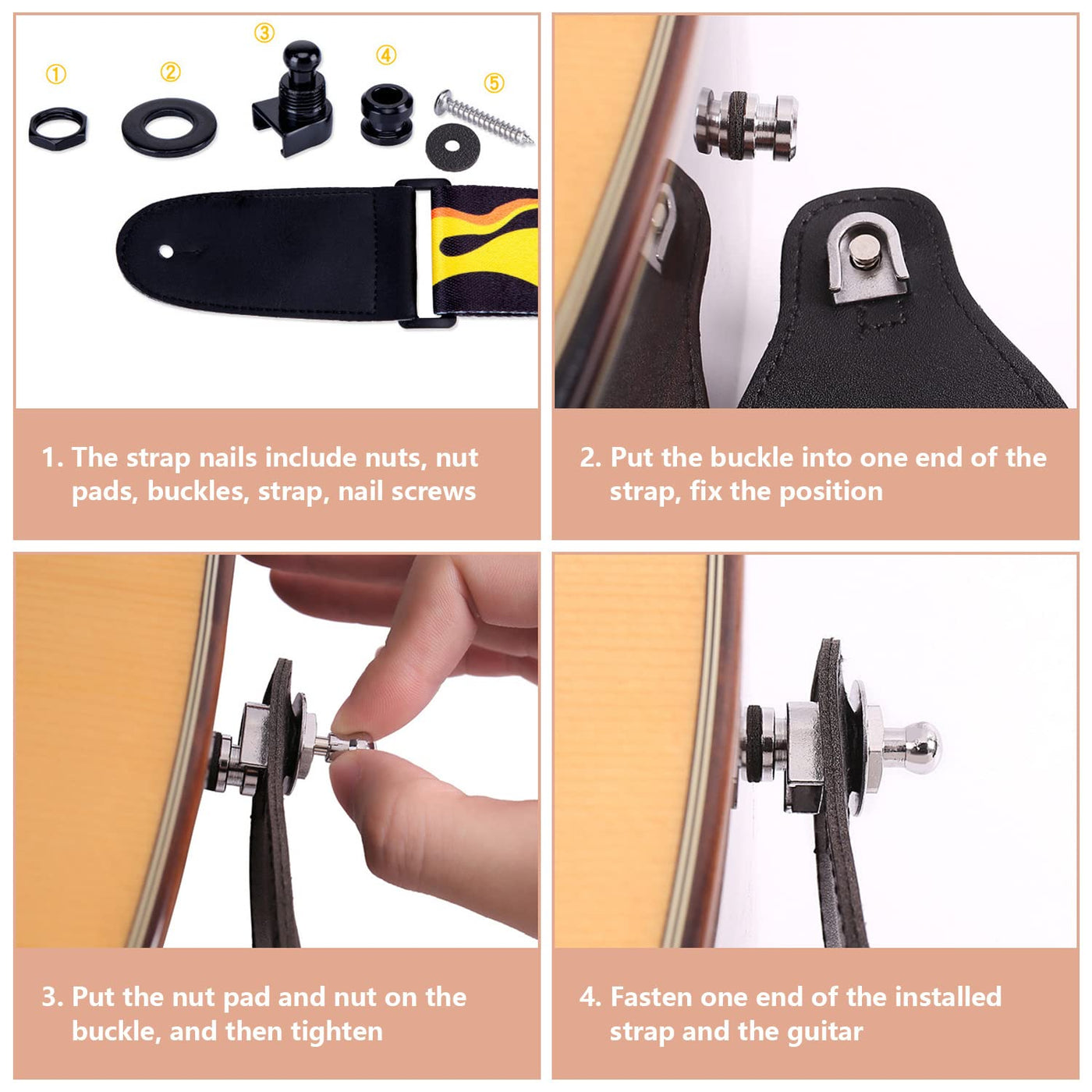 ①
②
③
④
⑤

1. The strap nails include nuts, nut pads, buckles, strap, nail screws

2. Put the buckle into one end of the strap, fix the position

3. Put the nut pad and nut on the buckle, and then tighten

4. Fasten one end of the installed strap and the guitar