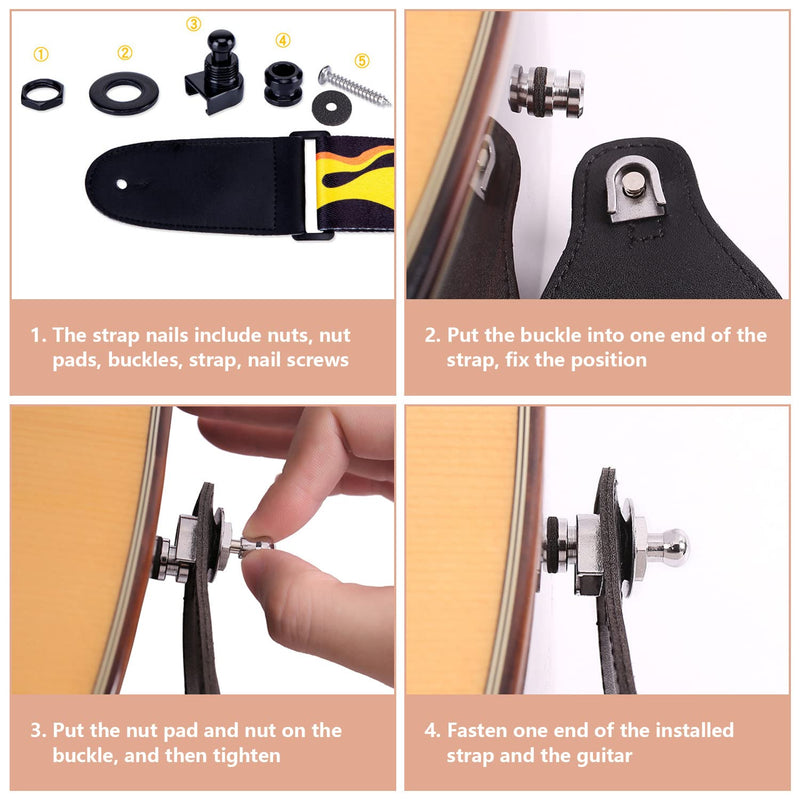 ①
②
③
④
⑤

1. The strap nails include nuts, nut pads, buckles, strap, nail screws

2. Put the buckle into one end of the strap, fix the position

3. Put the nut pad and nut on the buckle, and then tighten

4. Fasten one end of the installed strap and the guitar