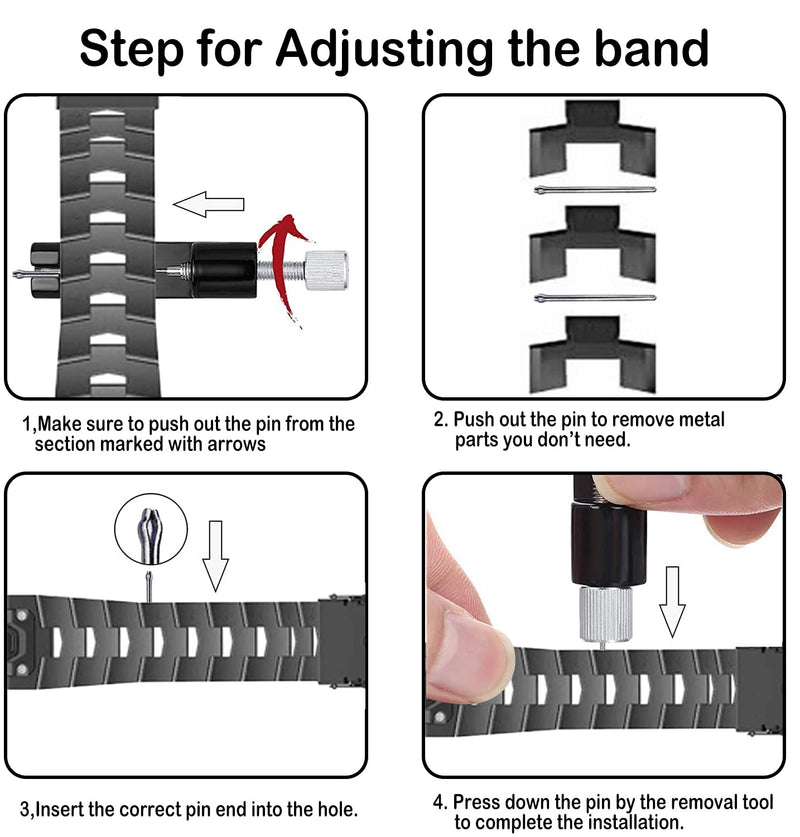 Step for Adjusting the band

1,Make sure to push out the pin from the section marked with arrows

2. Push out the pin to remove metal parts you don't need.

3,Insert the correct pin end into the hole.

4. Press down the pin by the removal tool to complete the installation.