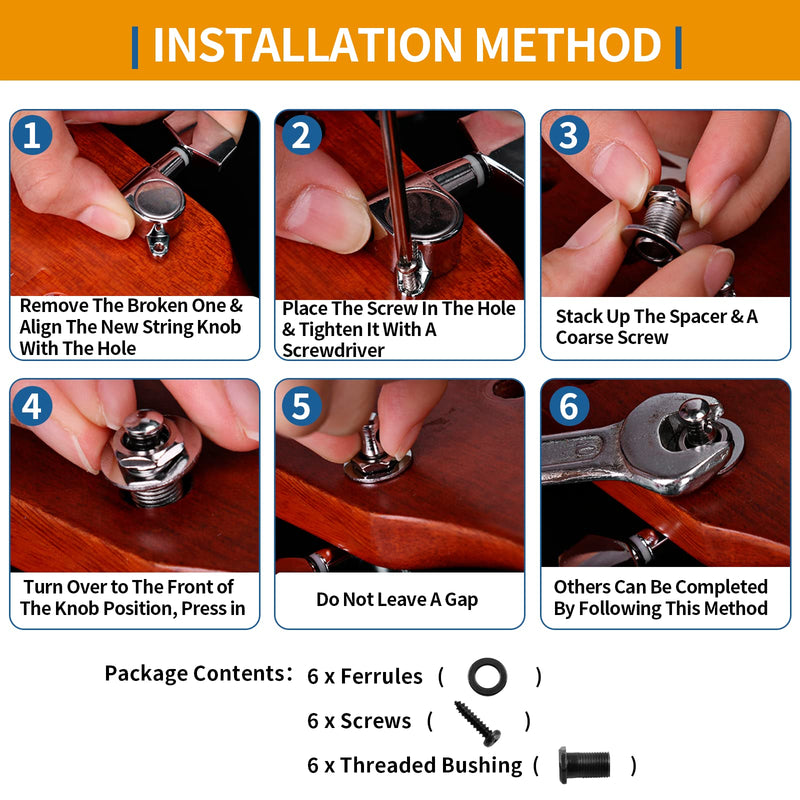 | INSTALLATION METHOD |

1
Remove The Broken One & Align The New String Knob With The Hole

2
Place The Screw In The Hole & Tighten It With A Screwdriver

3
Stack Up The Spacer & A Coarse Screw

4
Turn Over to The Front of The Knob Position, Press in

5
Do Not Leave A Gap

6
Others Can Be Completed By Following This Method

Package Contents: 6 x Ferrules ( )
6 x Screws ( )
6 x Threaded Bushing ( )