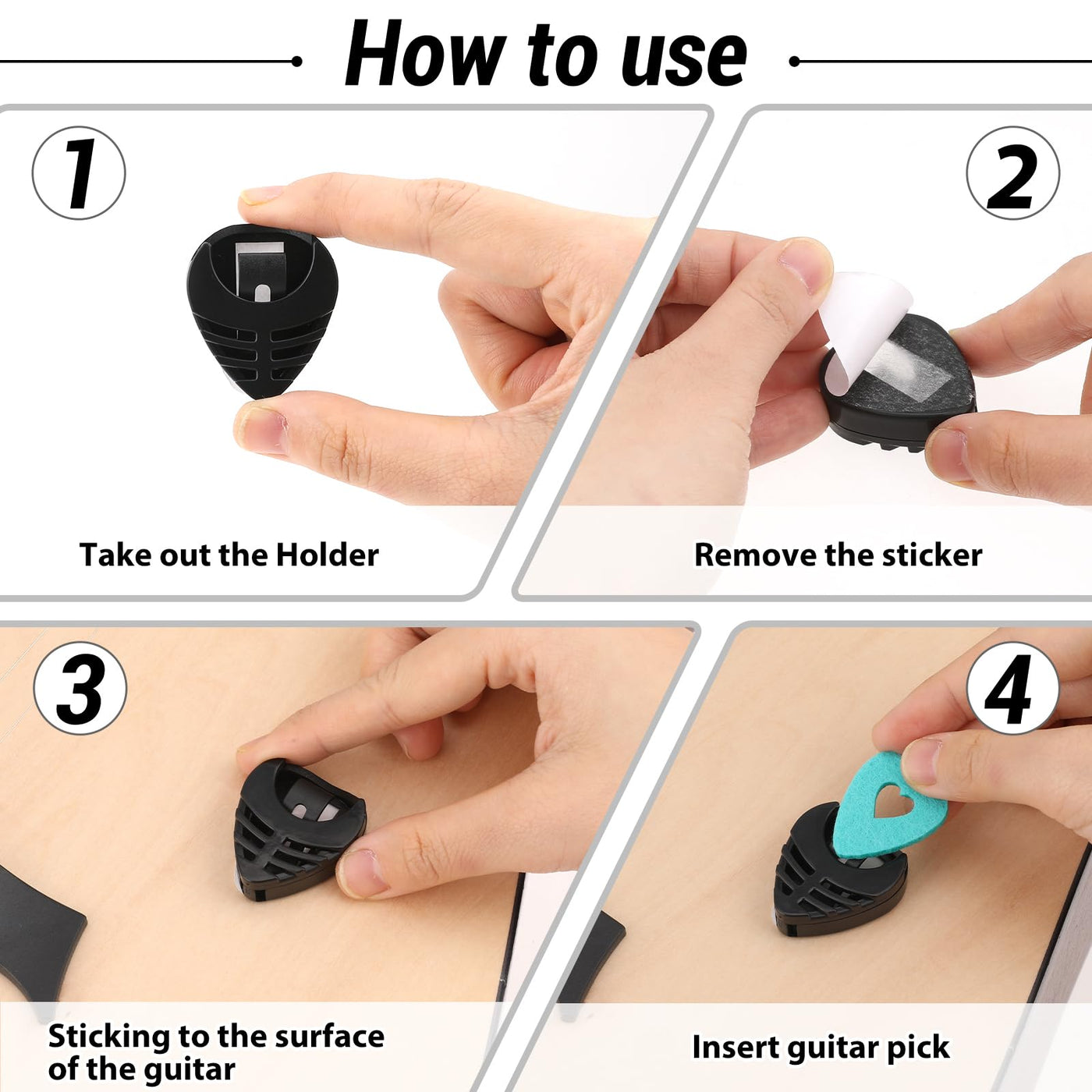 How to use

1

Take out the Holder

2

Remove the sticker

3

Sticking to the surface of the guitar

4

Insert guitar pick