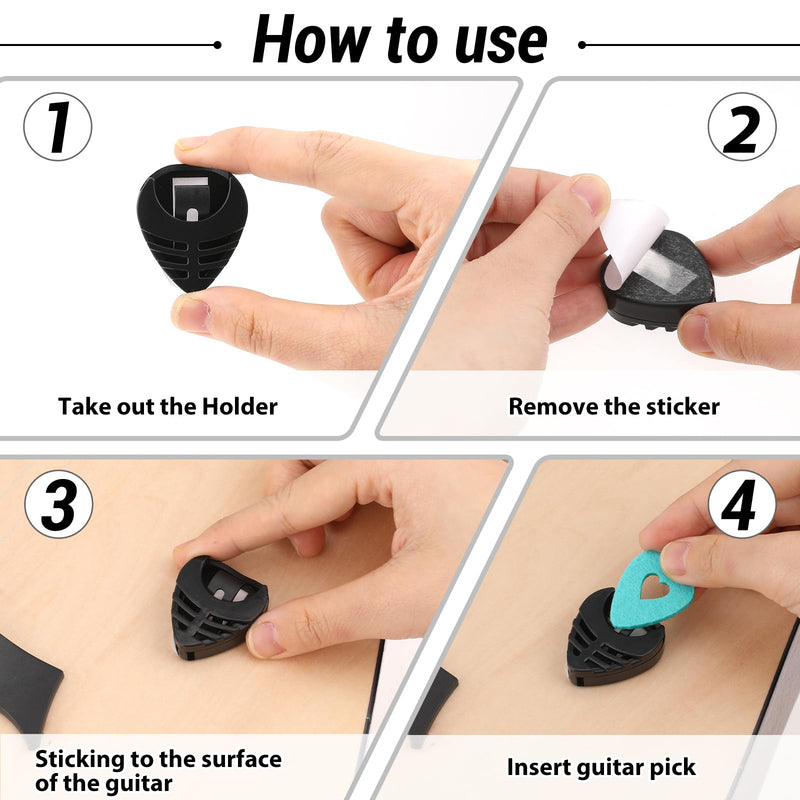 How to use

1

Take out the Holder

2

Remove the sticker

3

Sticking to the surface of the guitar

4

Insert guitar pick