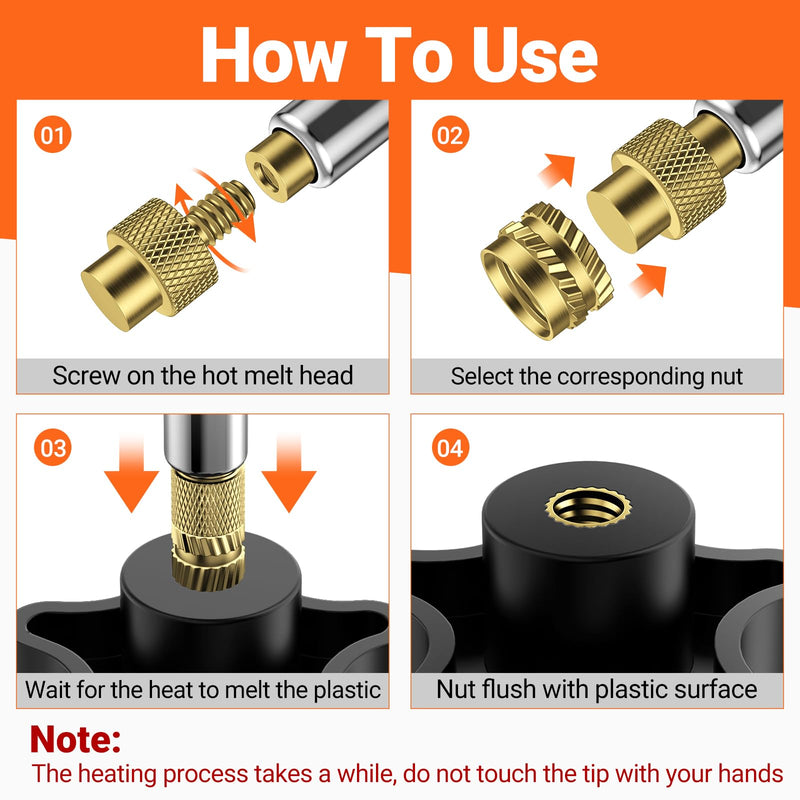 How To Use

01

Screw on the hot melt head

02

Select the corresponding nut

03

Wait for the heat to melt the plastic

04

Nut flush with plastic surface

Note:
The heating process takes a while, do not touch the tip with your hands