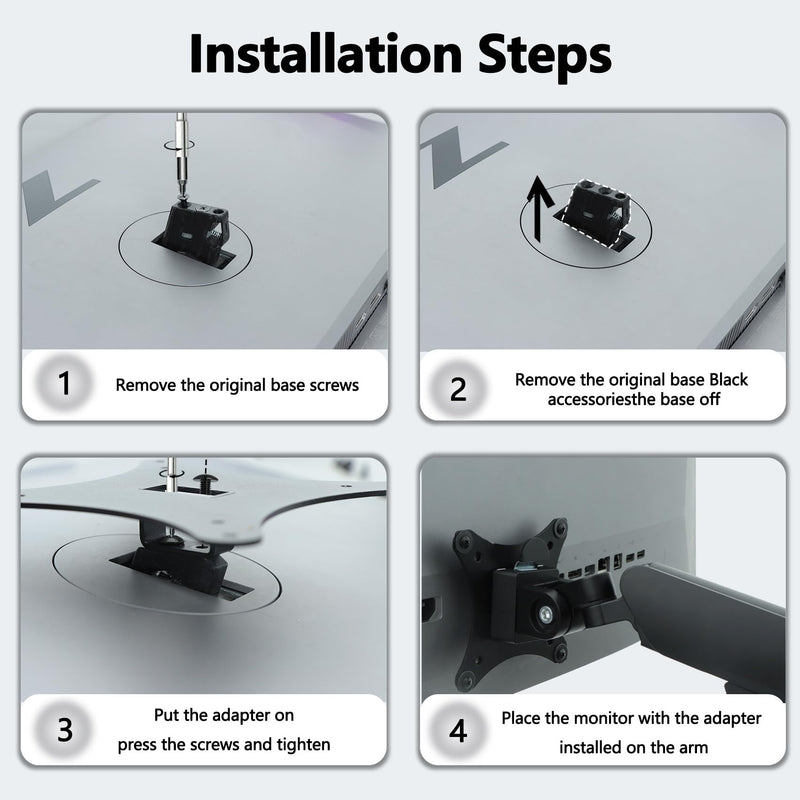 Installation Steps

1 Remove the original base screws

2 Remove the original base Black accessoriesthe base off

3 Put the adapter on press the screws and tighten

4 Place the monitor with the adapter installed on the arm