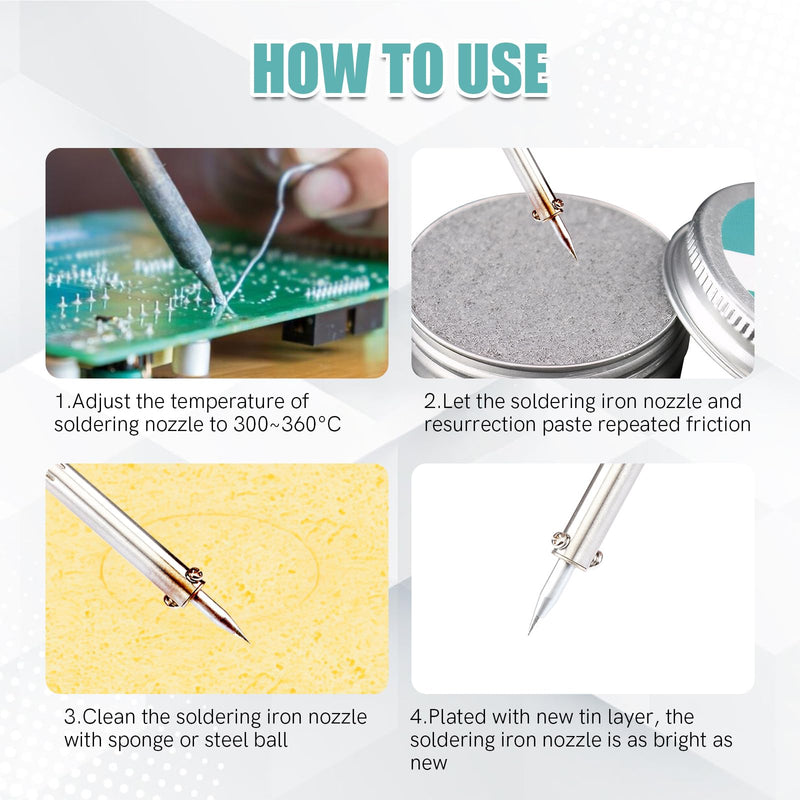 HOW TO USE

1.Adjust the temperature of soldering nozzle to 300~360°C

2.Let the soldering iron nozzle and resurrection paste repeated friction

3.Clean the soldering iron nozzle with sponge or steel ball

4.Plated with new tin layer, the soldering iron nozzle is as bright as new