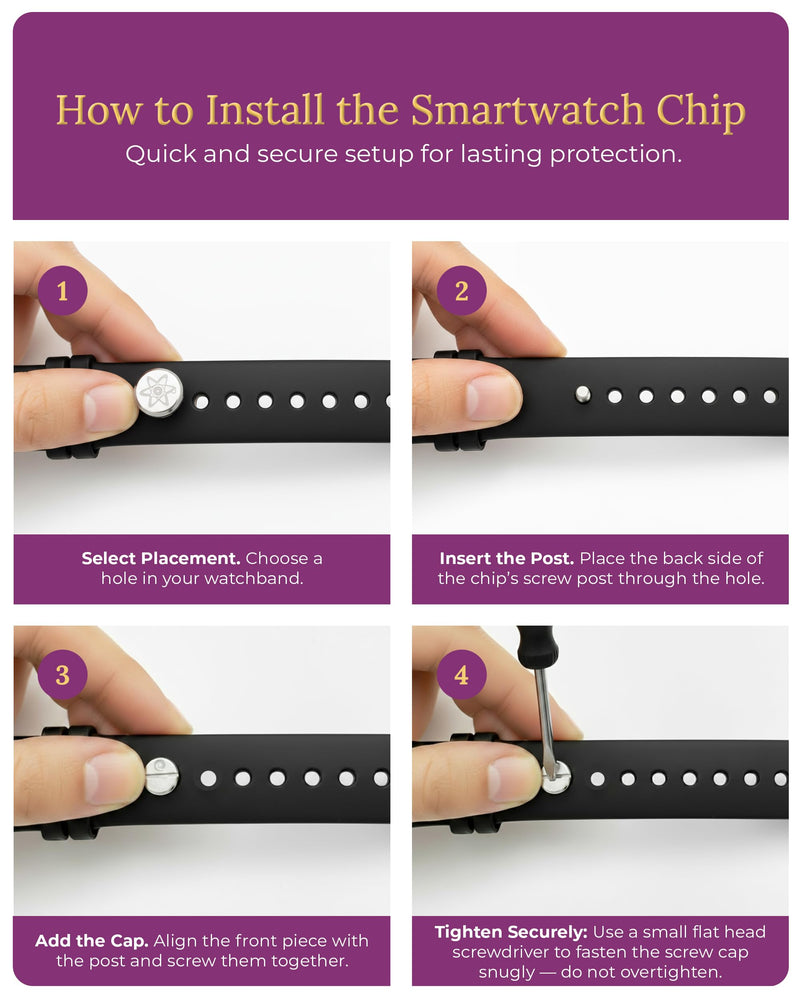 How to Install the Smartwatch Chip
Quick and secure setup for lasting protection.

1

Select Placement. Choose a hole in your watchband.

2

Insert the Post. Place the back side of the chip's screw post through the hole.

3

Add the Cap. Align the front piece with the post and screw them together.

4

Tighten Securely: Use a small flat head screwdriver to fasten the screw cap snugly — do not overtighten.