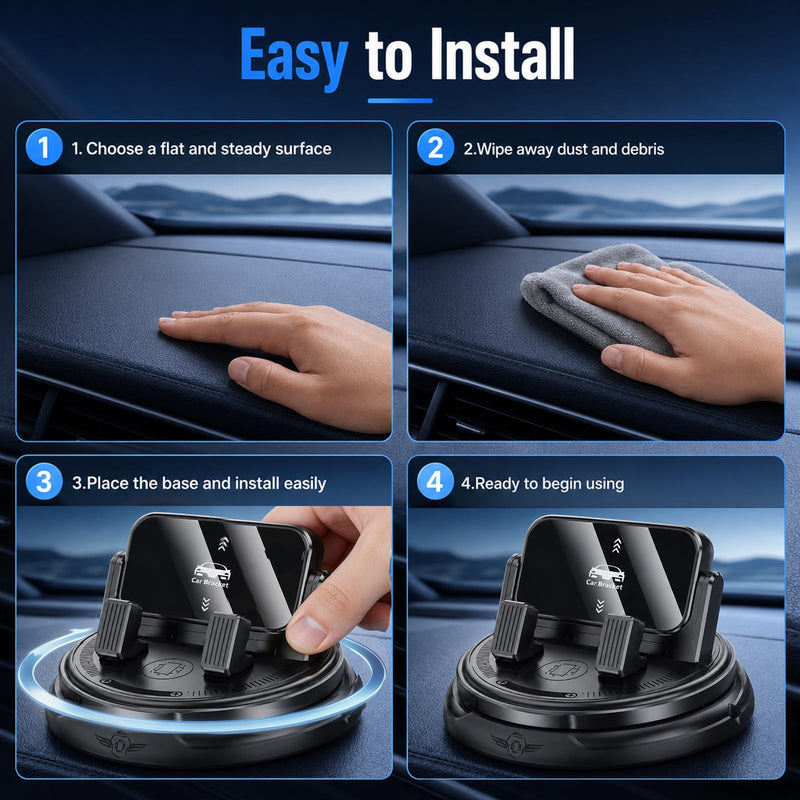 Easy to Install

1 1. Choose a flat and steady surface

2 2.Wipe away dust and debris

3 3.Place the base and install easily

Car Bracket

4 4.Ready to begin using

Car Bracket