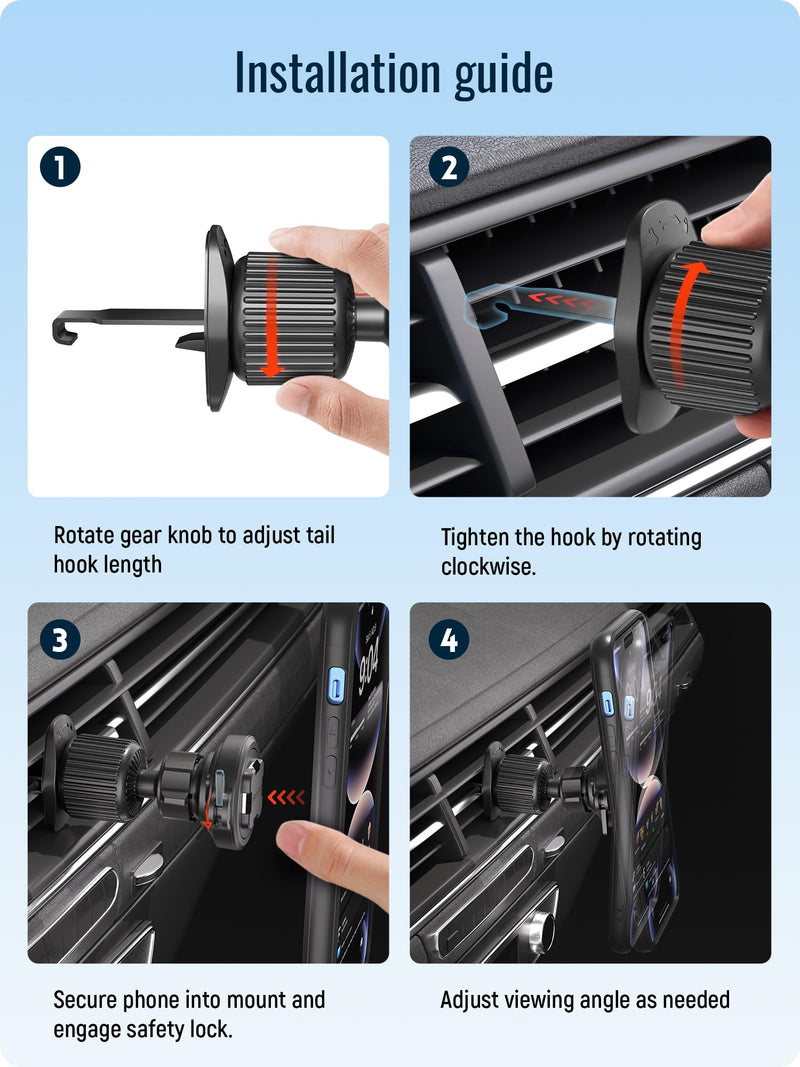 Installation guide

1

Rotate gear knob to adjust tail hook length

2

Tighten the hook by rotating clockwise.

3

Secure phone into mount and engage safety lock.

4

Adjust viewing angle as needed