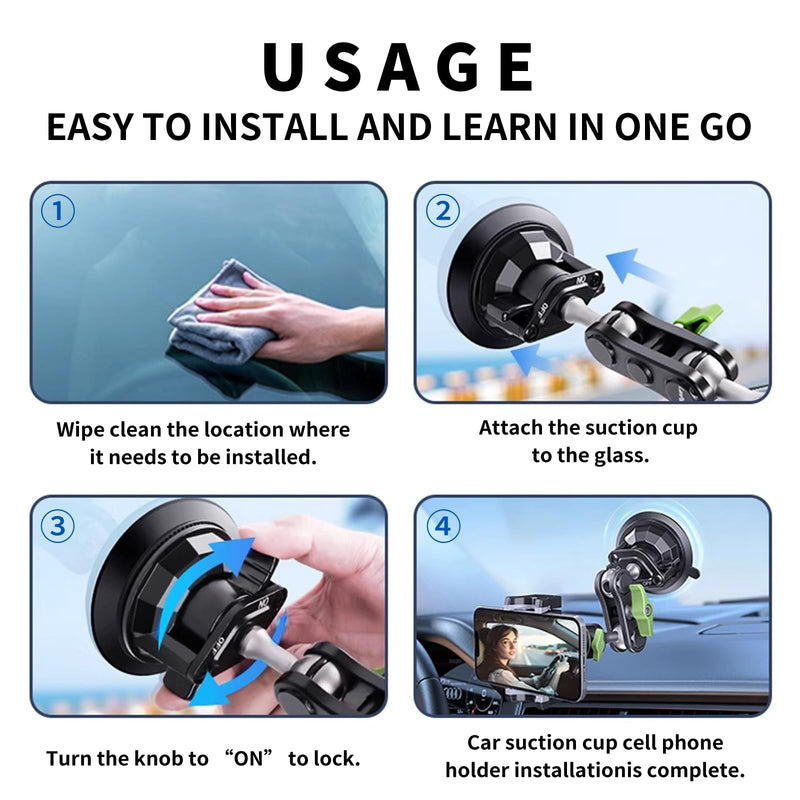 USAGE

EASY TO INSTALL AND LEARN IN ONE GO

①

Wipe clean the location where it needs to be installed.

②

ON

OFF

Attach the suction cup to the glass.

③

ON

OFF

Turn the knob to “ON” to lock.

④

Car suction cup cell phone holder installationis complete.