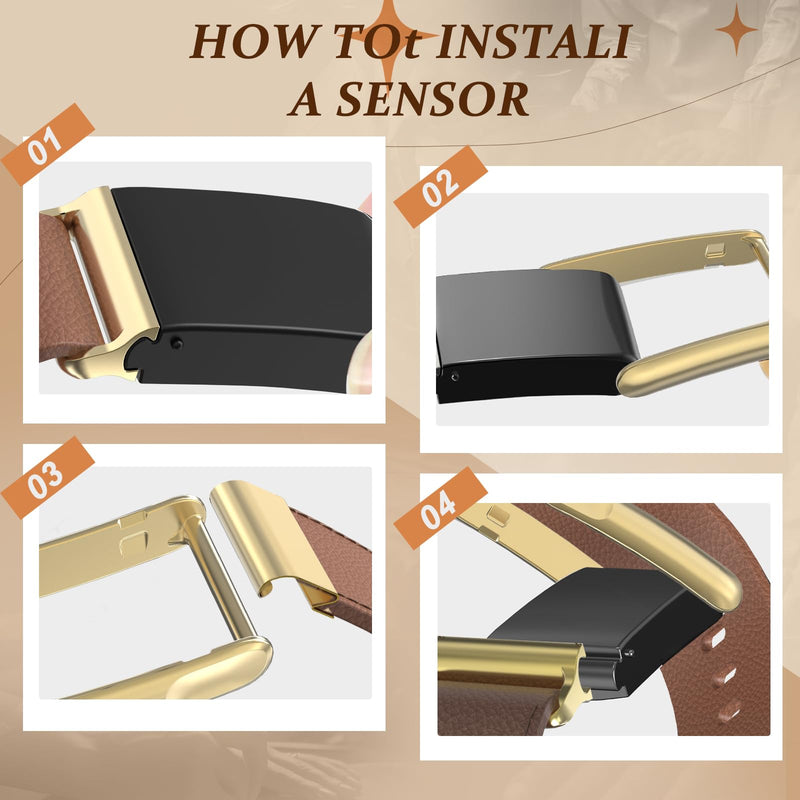 HOW TOt INSTALI
A SENSOR

01

02

03

04