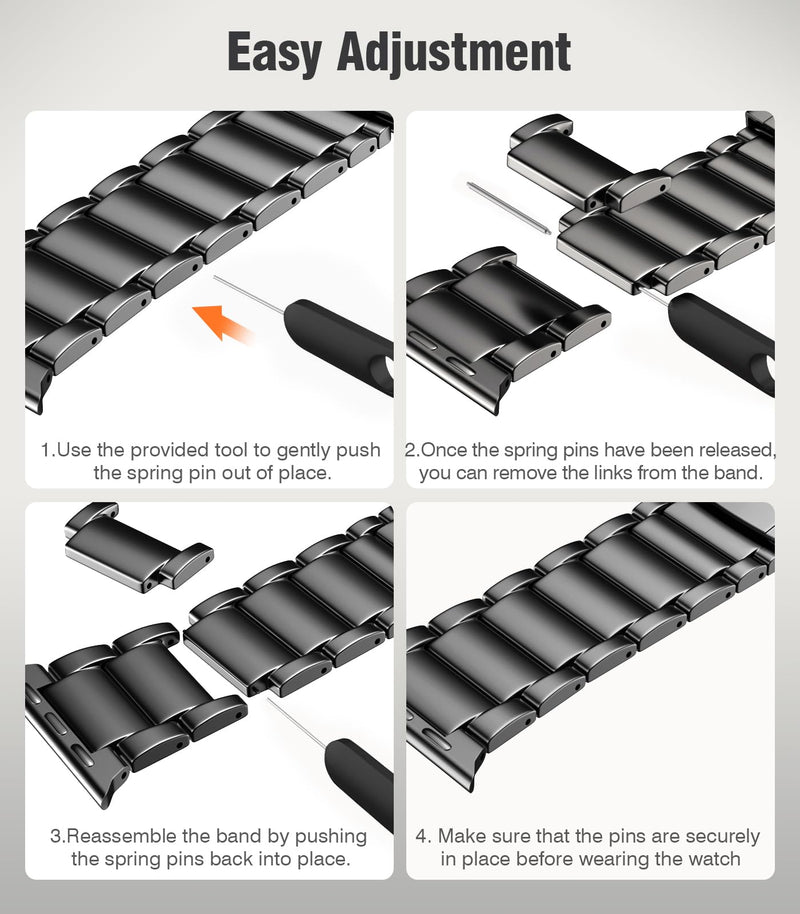 Easy Adjustment

1.Use the provided tool to gently push the spring pin out of place.

2.Once the spring pins have been released, you can remove the links from the band.

3.Reassemble the band by pushing the spring pins back into place.

4. Make sure that the pins are securely in place before wearing the watch