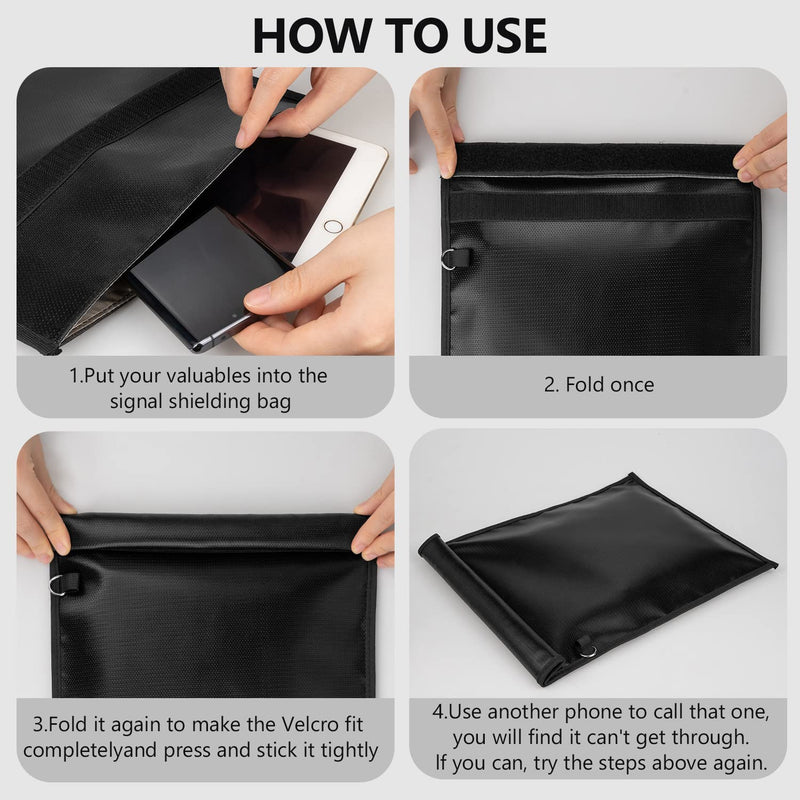 HOW TO USE

1.Put your valuables into the signal shielding bag

2. Fold once

3.Fold it again to make the Velcro fit completelyand press and stick it tightly

4.Use another phone to call that one, you will find it can't get through. If you can, try the steps above again.