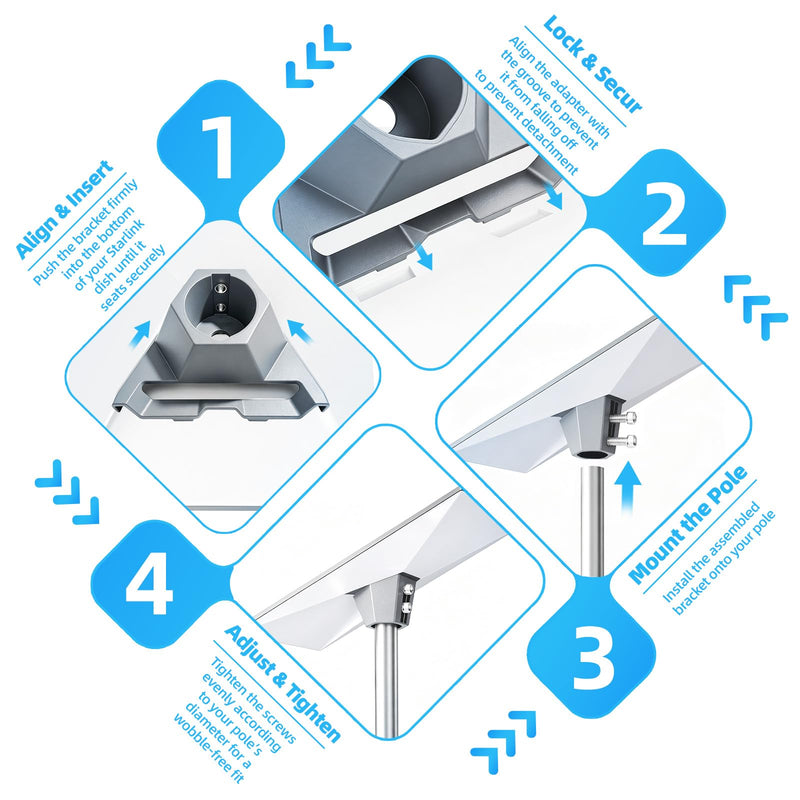 1

Align & Insert

Push the bracket firmly into the bottom of your Starlink dish until it seats securely

Lock & Secur

Align the adapter with the groove to prevent it from falling off to prevent detachment

2

Mount the Pole

Install the assembled bracket onto your pole

3

4

Adjust & Tighten

Tighten the screws evenly according to your pole's diameter for a wobble-free fit