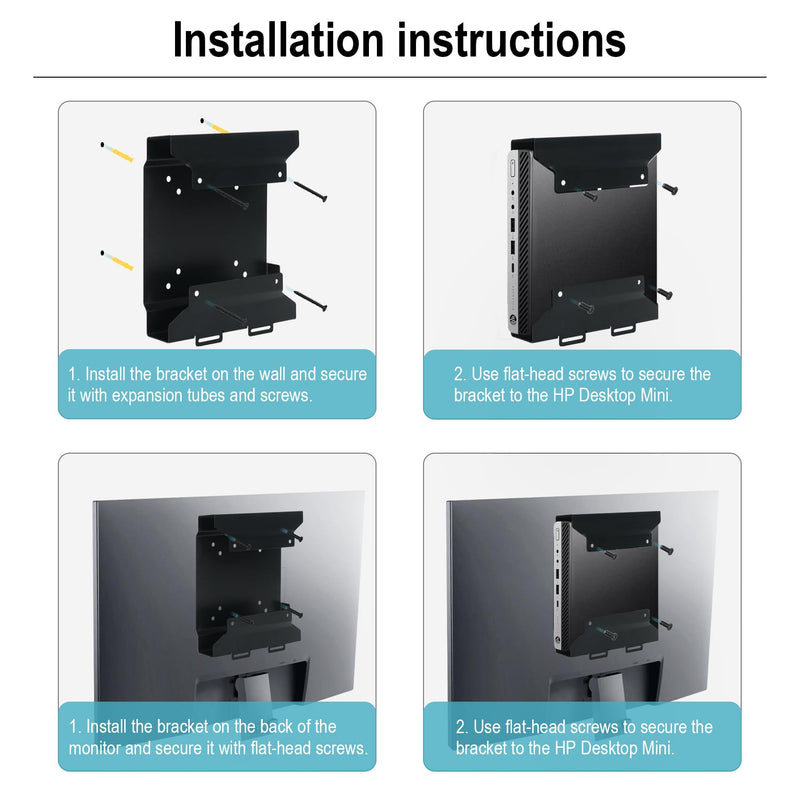 Installation instructions

1. Install the bracket on the wall and secure it with expansion tubes and screws.

2. Use flat-head screws to secure the bracket to the HP Desktop Mini.

1. Install the bracket on the back of the monitor and secure it with flat-head screws.

2. Use flat-head screws to secure the bracket to the HP Desktop Mini.