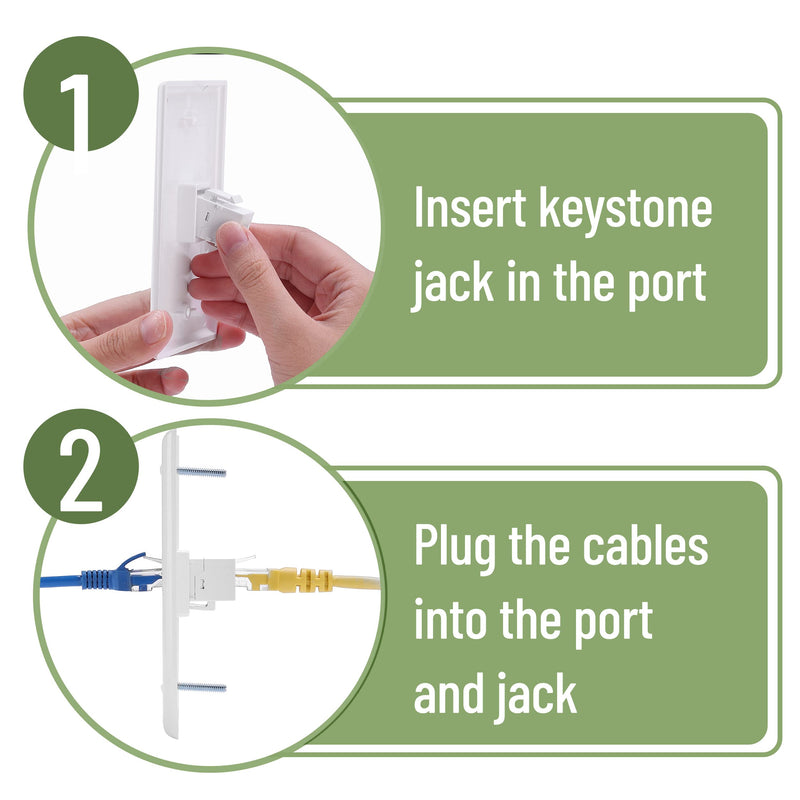 1

Insert keystone jack in the port

2

Plug the cables into the port and jack