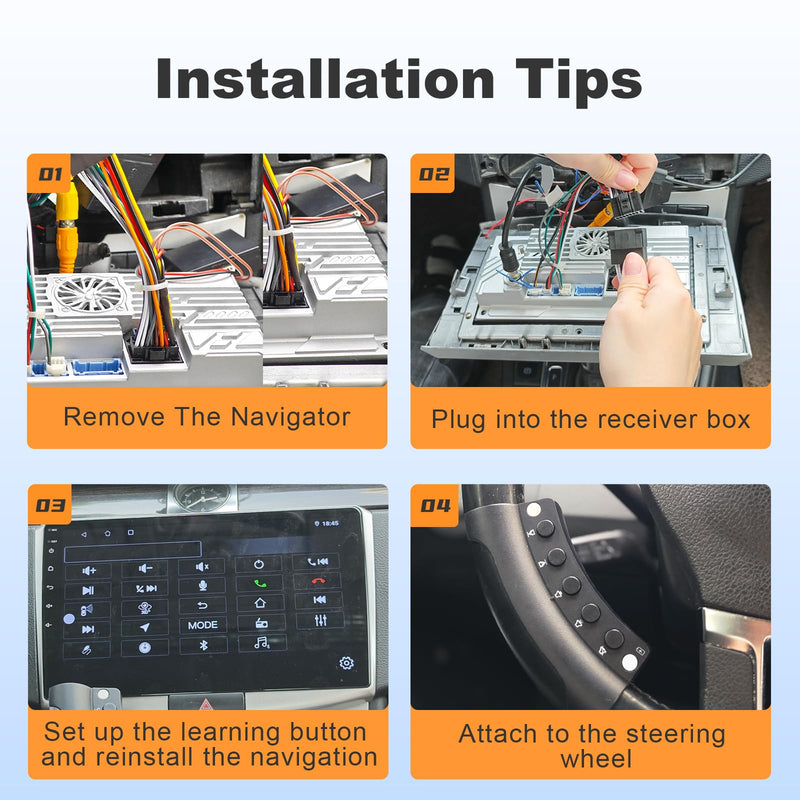 Installation Tips

01

Remove The Navigator

02

Plug into the receiver box

03

18:45

MODE

Set up the learning button and reinstall the navigation

04

Attach to the steering wheel