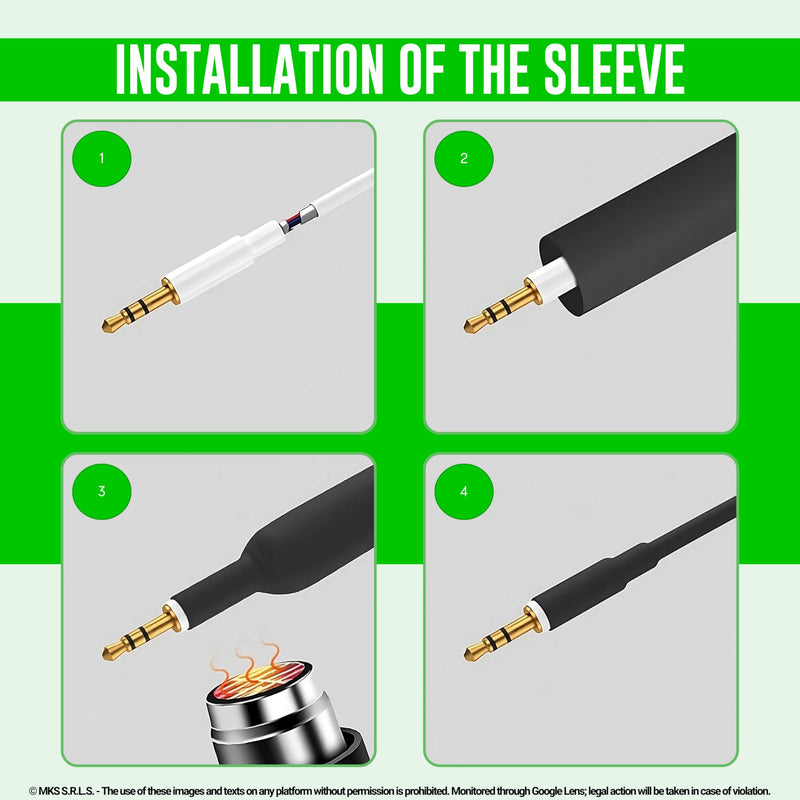 INSTALLATION OF THE SLEEVE

1

2

3

4

© MKS S.R.L.S. - The use of these images and texts on any platform without permission is prohibited. Monitored through Google Lens; legal action will be taken in case of violation.