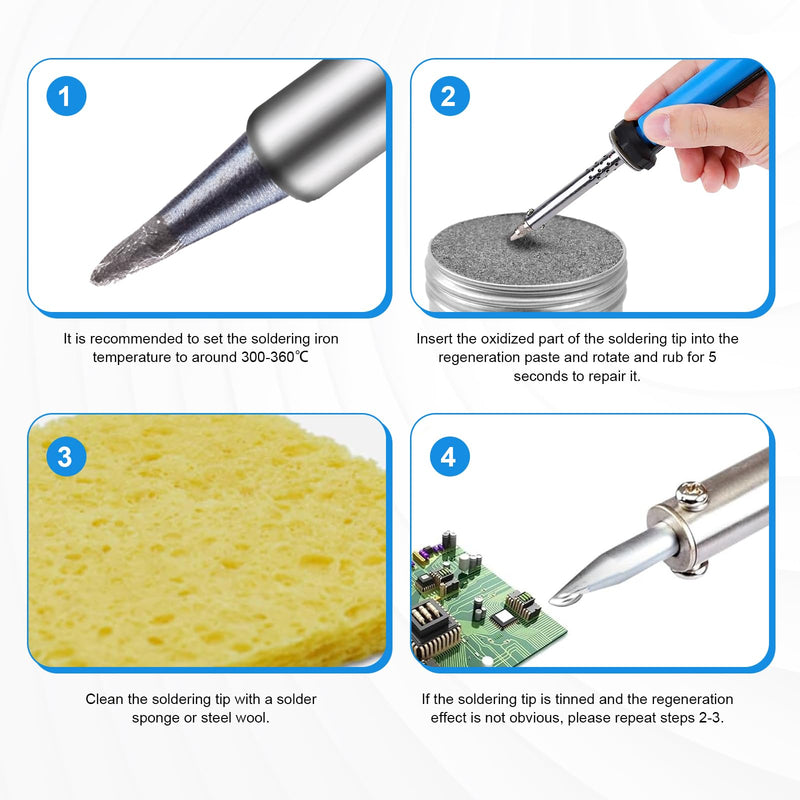 1

It is recommended to set the soldering iron temperature to around 300-360℃

2

Insert the oxidized part of the soldering tip into the regeneration paste and rotate and rub for 5 seconds to repair it.

3

Clean the soldering tip with a solder sponge or steel wool.

4

If the soldering tip is tinned and the regeneration effect is not obvious, please repeat steps 2-3.