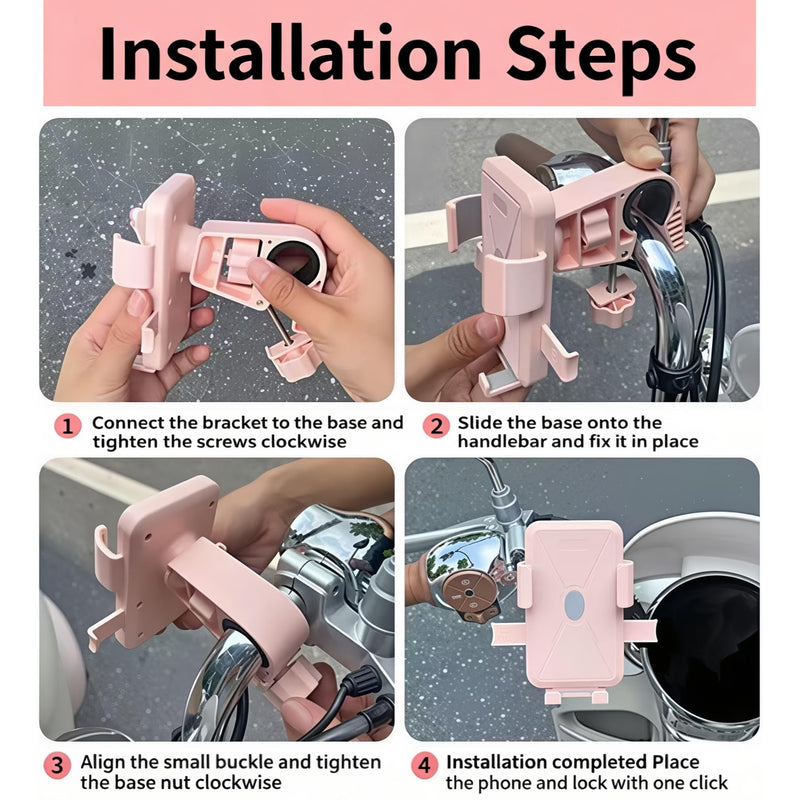 Installation Steps

1 Connect the bracket to the base and tighten the screws clockwise

2 Slide the base onto the handlebar and fix it in place

3 Align the small buckle and tighten the base nut clockwise

4 Installation completed Place the phone and lock with one click