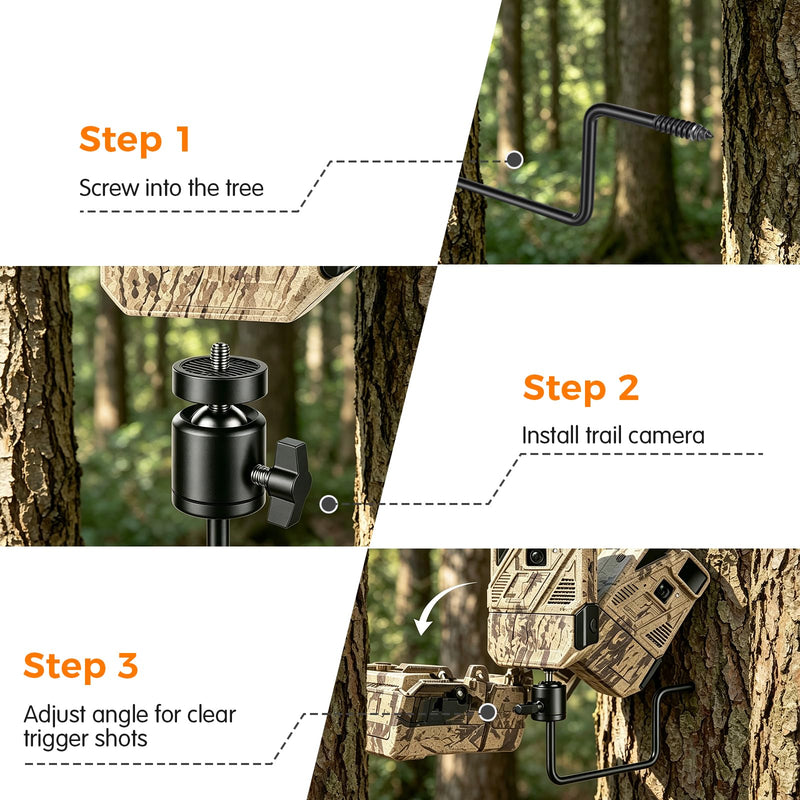 Step 1

Screw into the tree

Step 2

Install trail camera

Step 3

Adjust angle for clear trigger shots