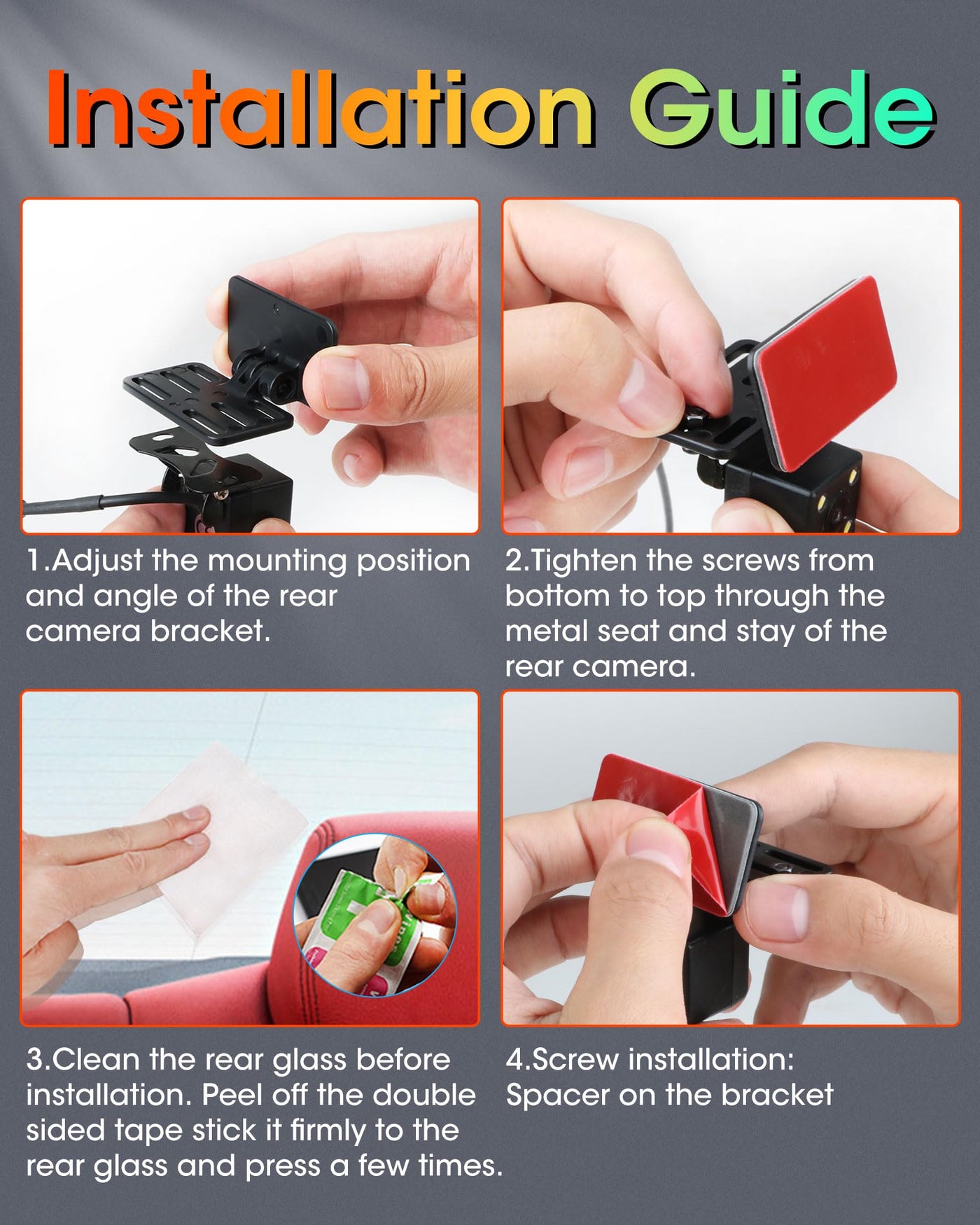 Installation Guide

1.Adjust the mounting position and angle of the rear camera bracket.

2.Tighten the screws from bottom to top through the metal seat and stay of the rear camera.

3.Clean the rear glass before installation. Peel off the double sided tape stick it firmly to the rear glass and press a few times.

4.Screw installation: Spacer on the bracket