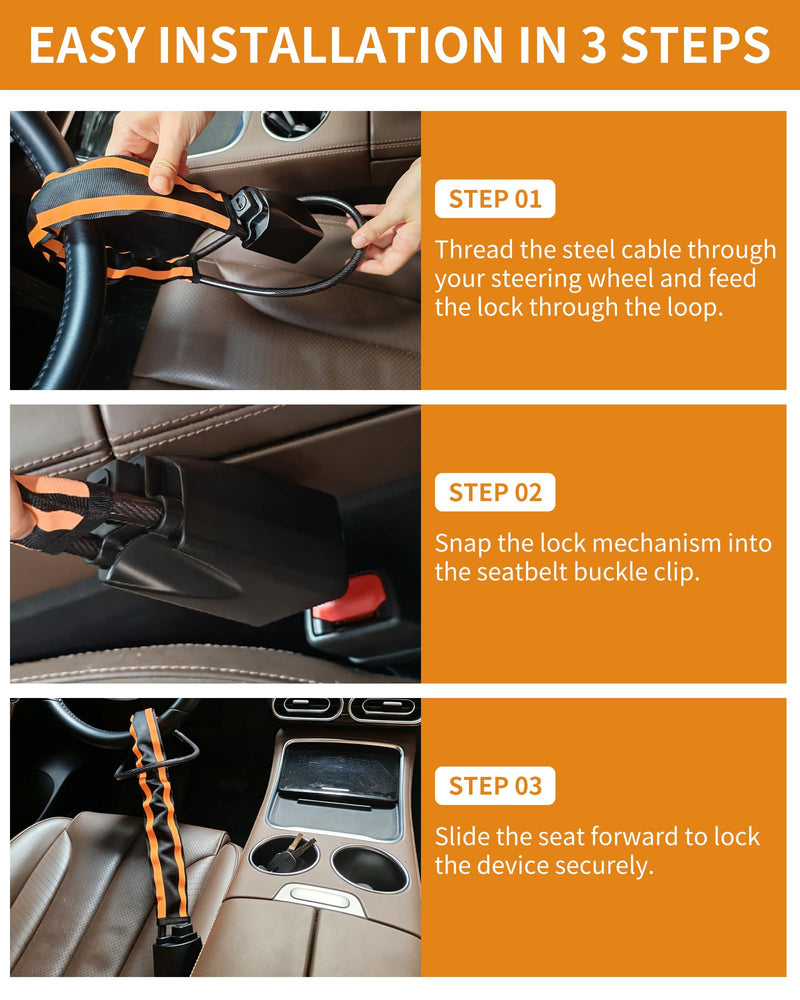 EASY INSTALLATION IN 3 STEPS

STEP 01

Thread the steel cable through your steering wheel and feed the lock through the loop.

STEP 02

Snap the lock mechanism into the seatbelt buckle clip.

STEP 03

Slide the seat forward to lock the device securely.