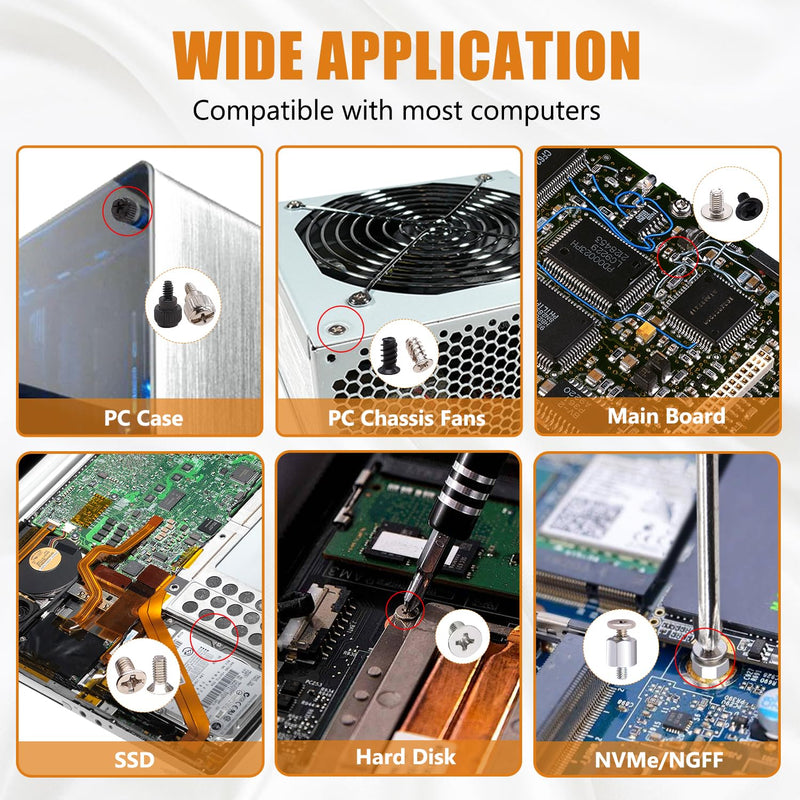 WIDE APPLICATION

Compatible with most computers

PC Case

PC Chassis Fans

Main Board

SSD

Hard Disk

NVMe/NGFF