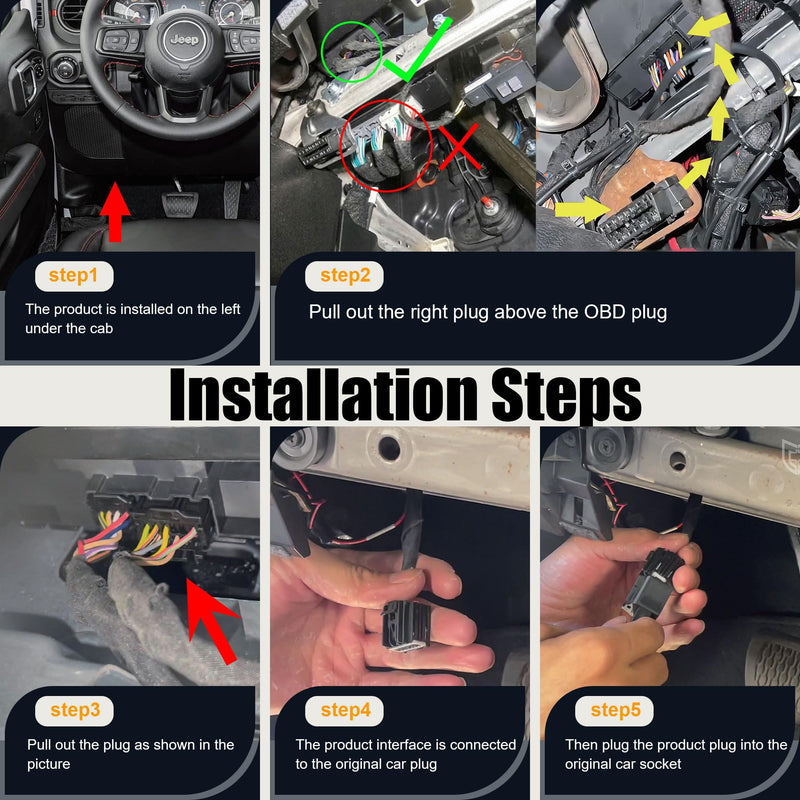 Jeep

step1

The product is installed on the left under the cab

step2

Pull out the right plug above the OBD plug

Installation Steps

step3

Pull out the plug as shown in the picture

step4

The product interface is connected to the original car plug

step5

Then plug the product plug into the original car socket