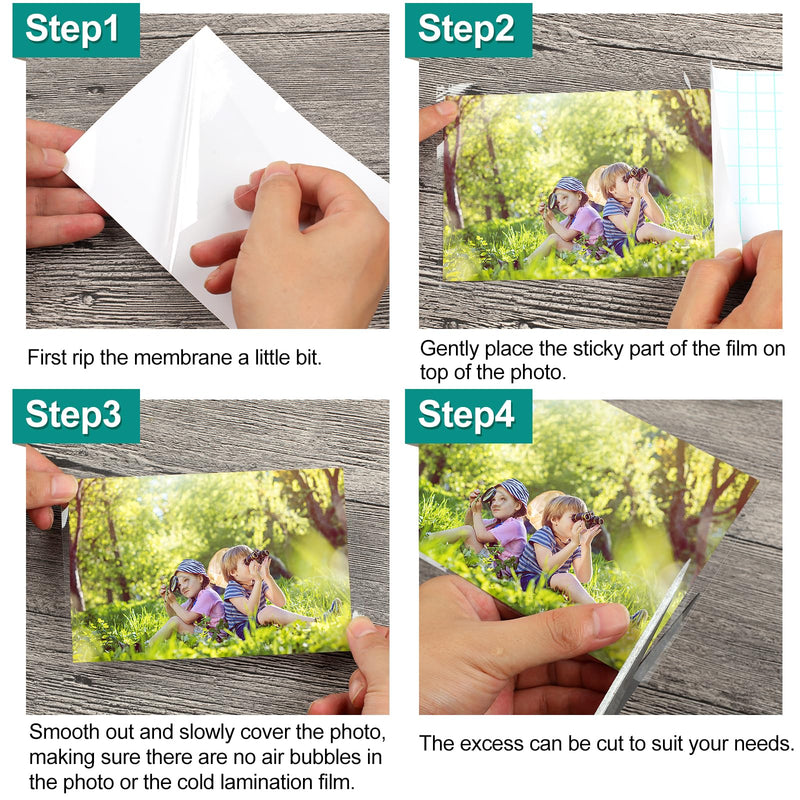 Step1

First rip the membrane a little bit.

Step2

Gently place the sticky part of the film on top of the photo.

Step3

Smooth out and slowly cover the photo, making sure there are no air bubbles in the photo or the cold lamination film.

Step4

The excess can be cut to suit your needs.