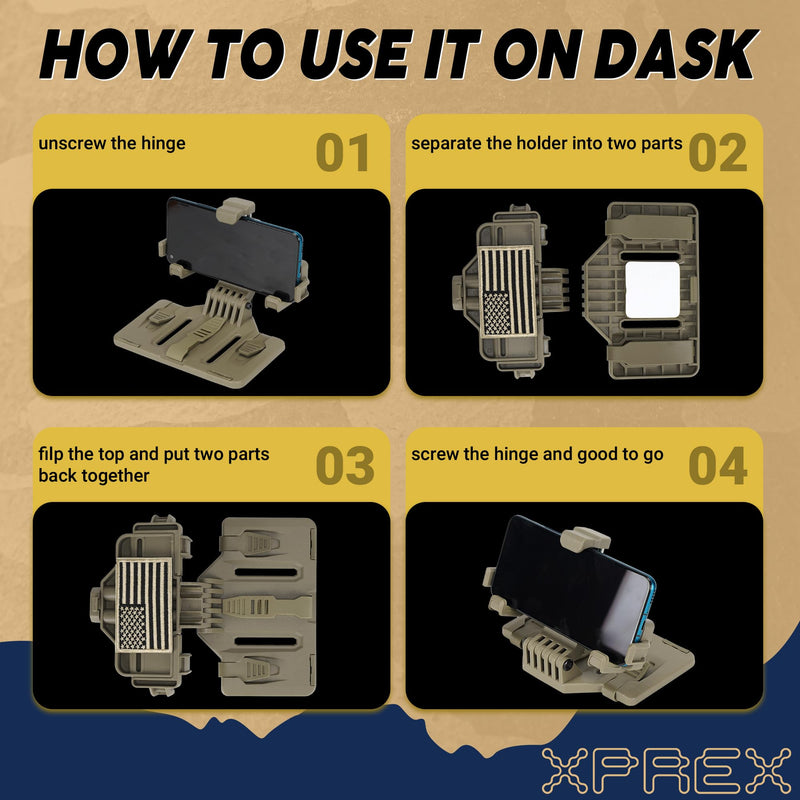 HOW TO USE IT ON DASK

unscrew the hinge 01

separate the holder into two parts 02

filp the top and put two parts back together 03

screw the hinge and good to go 04

XPREX