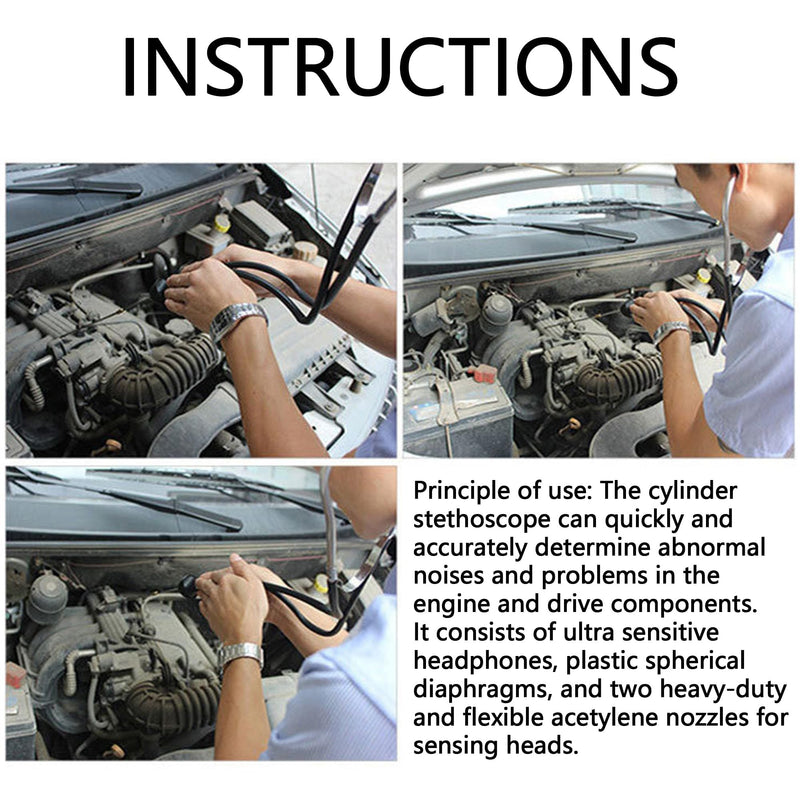 INSTRUCTIONS

Principle of use: The cylinder stethoscope can quickly and accurately determine abnormal noises and problems in the engine and drive components. It consists of ultra sensitive headphones, plastic spherical diaphragms, and two heavy-duty and flexible acetylene nozzles for sensing heads.