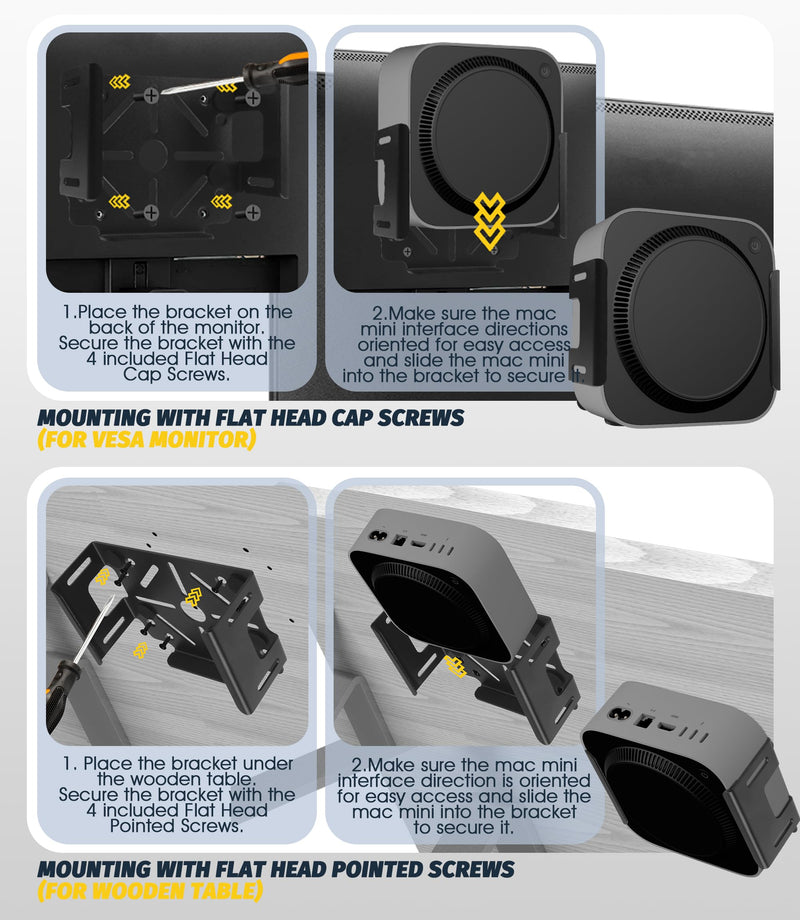 1.Place the bracket on the back of the monitor. Secure the bracket with the 4 included Flat Head Cap Screws.

2.Make sure the mac mini interface directions oriented for easy access and slide the mac mini into the bracket to secure it.

MOUNTING WITH FLAT HEAD CAP SCREWS
(FOR VESA MONITOR)

1. Place the bracket under the wooden table. Secure the bracket with the 4 included Flat Head Pointed Screws.

2.Make sure the mac mini interface direction is oriented for easy access and slide the mac mini into the bracket to secure it.

MOUNTING WITH FLAT HEAD POINTED SCREWS
(FOR WOODEN TABLE)