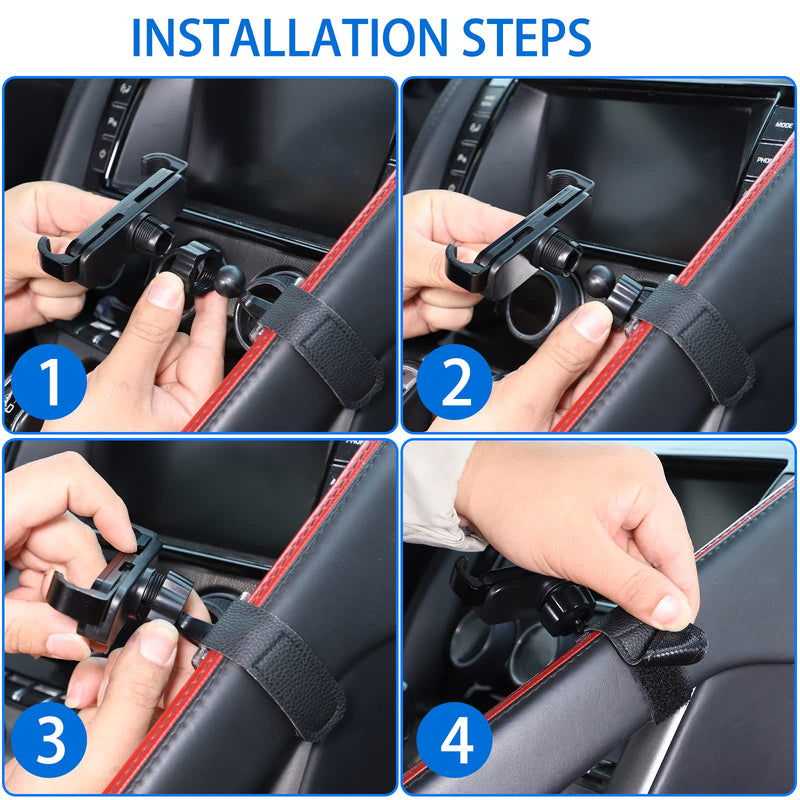 INSTALLATION STEPS

1

MODE
PHON

2

3

4