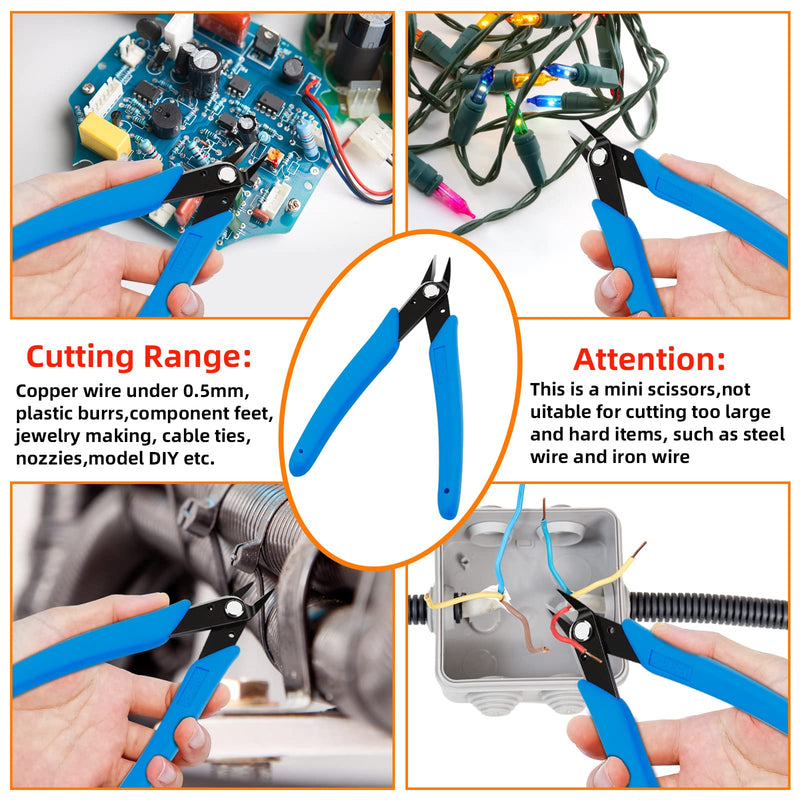 Cutting Range:

Copper wire under 0.5mm, plastic burrs,component feet, jewelry making, cable ties, nozzies,model DIY etc.

Attention:

This is a mini scissors,not uitable for cutting too large and hard items, such as steel wire and iron wire