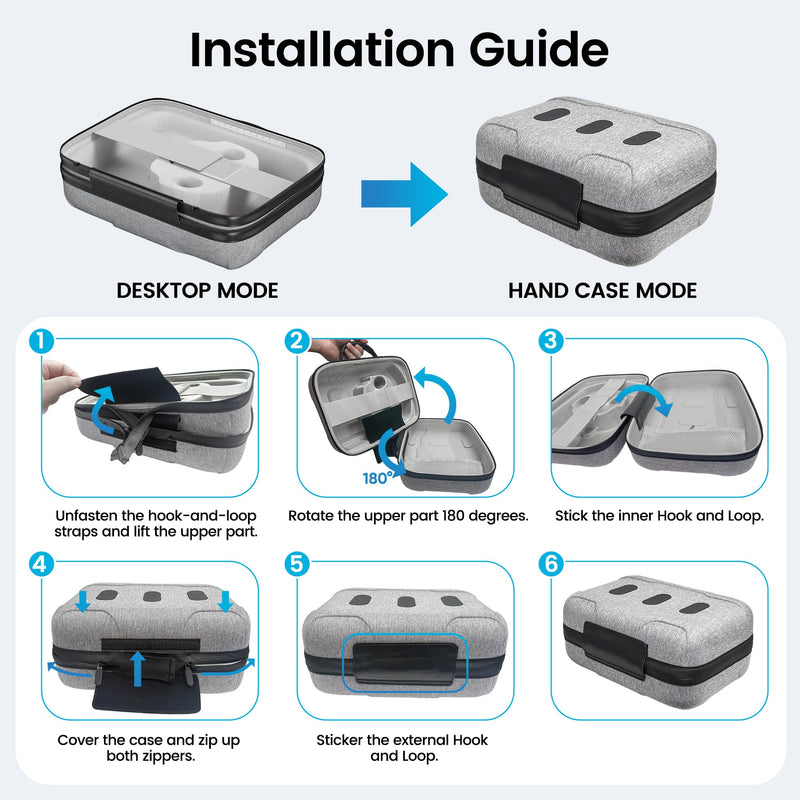 Installation Guide

DESKTOP MODE

HAND CASE MODE

1

Unfasten the hook-and-loop straps and lift the upper part.

2

180°

Rotate the upper part 180 degrees.

3

Stick the inner Hook and Loop.

4

Cover the case and zip up both zippers.

5

Sticker the external Hook and Loop.

6