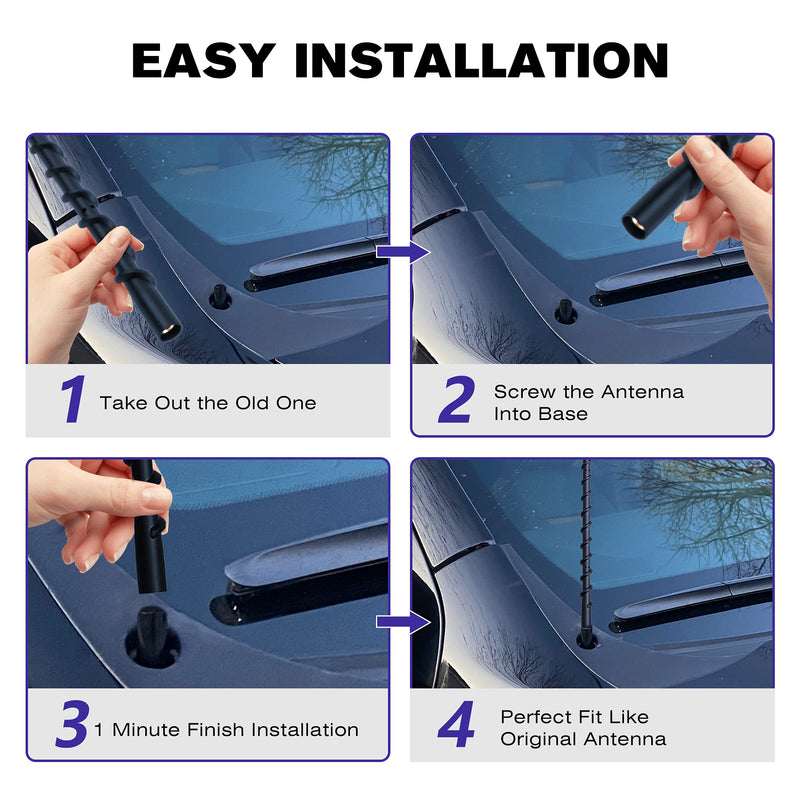 EASY INSTALLATION

1 Take Out the Old One

2 Screw the Antenna Into Base

3 1 Minute Finish Installation

4 Perfect Fit Like Original Antenna