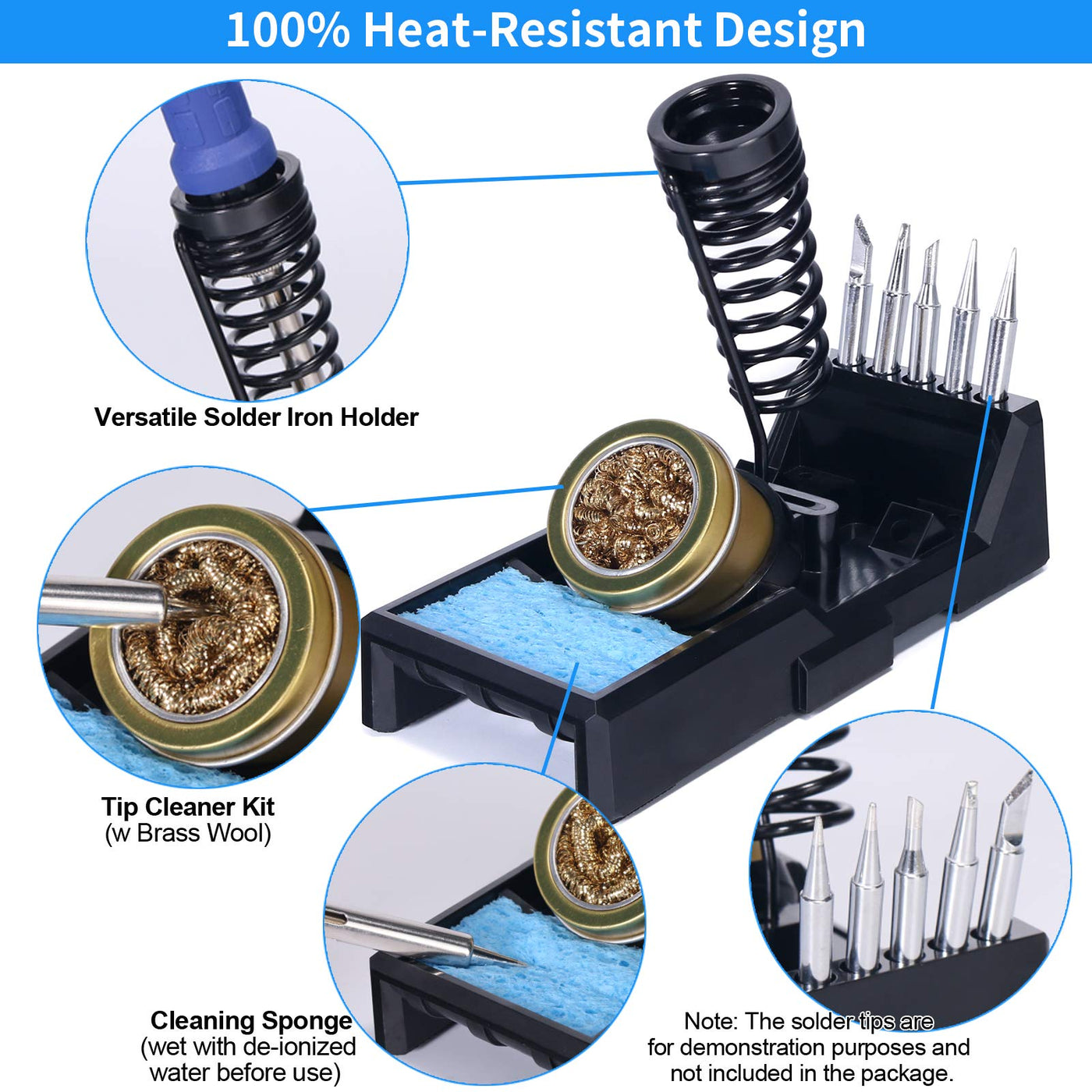 100% Heat-Resistant Design

Versatile Solder Iron Holder

Tip Cleaner Kit
(w Brass Wool)

Cleaning Sponge
(wet with de-ionized water before use)

Note: The solder tips are for demonstration purposes and not included in the package.