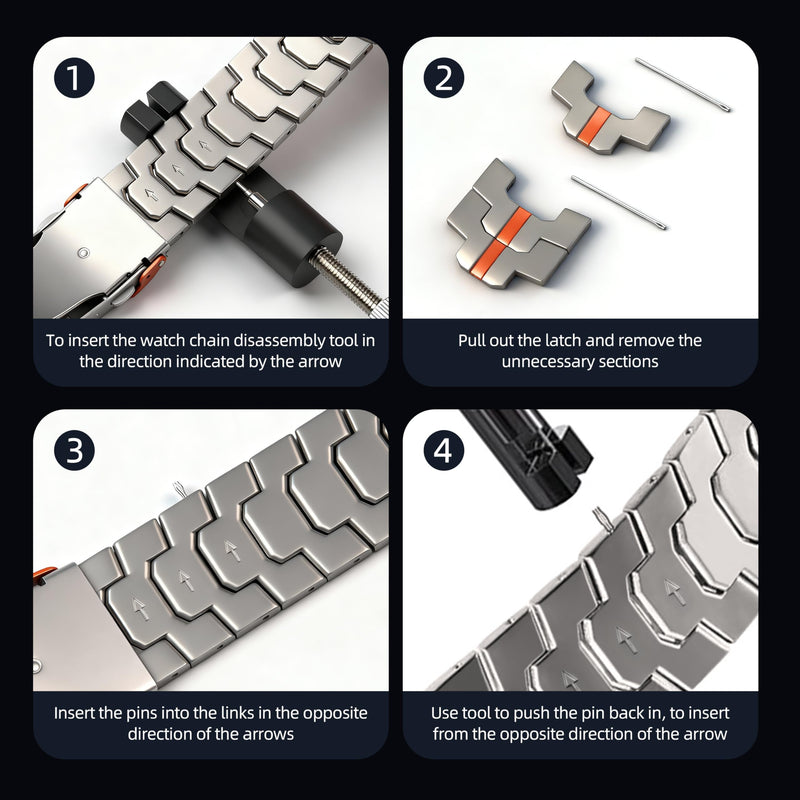 1

To insert the watch chain disassembly tool in the direction indicated by the arrow

2

Pull out the latch and remove the unnecessary sections

3

Insert the pins into the links in the opposite direction of the arrows

4

Use tool to push the pin back in, to insert from the opposite direction of the arrow