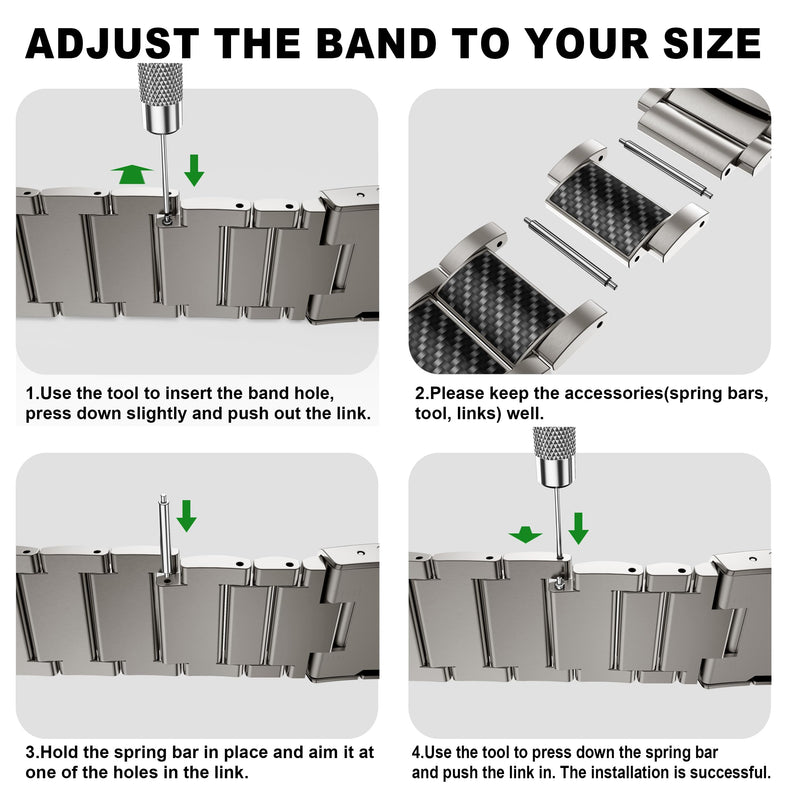 ADJUST THE BAND TO YOUR SIZE

1.Use the tool to insert the band hole, press down slightly and push out the link.

2.Please keep the accessories(spring bars, tool, links) well.

3.Hold the spring bar in place and aim it at one of the holes in the link.

4.Use the tool to press down the spring bar and push the link in. The installation is successful.