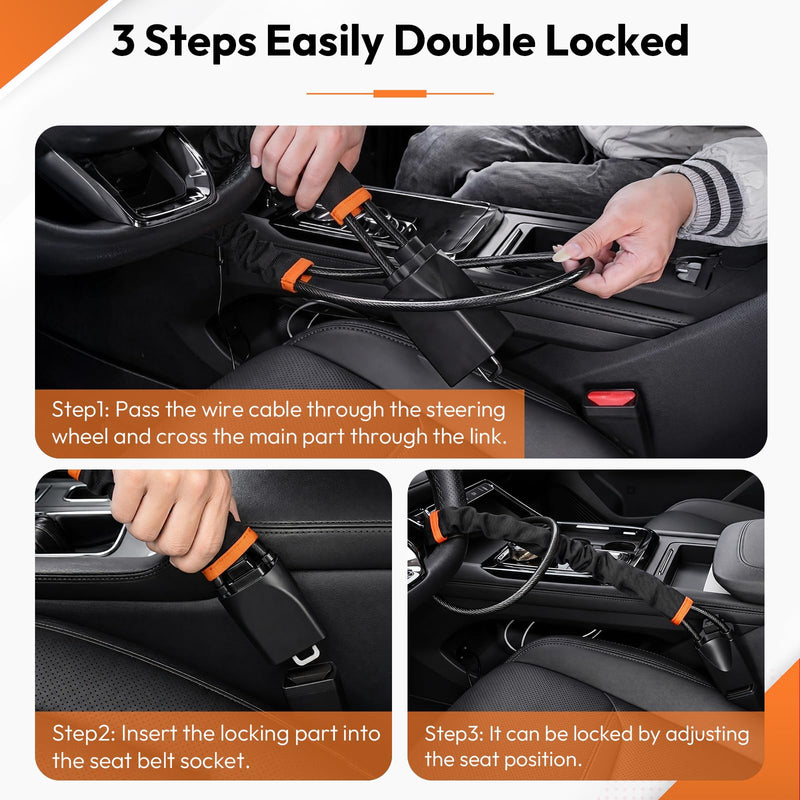 3 Steps Easily Double Locked

Step1: Pass the wire cable through the steering wheel and cross the main part through the link.

Step2: Insert the locking part into the seat belt socket.

Step3: It can be locked by adjusting the seat position.