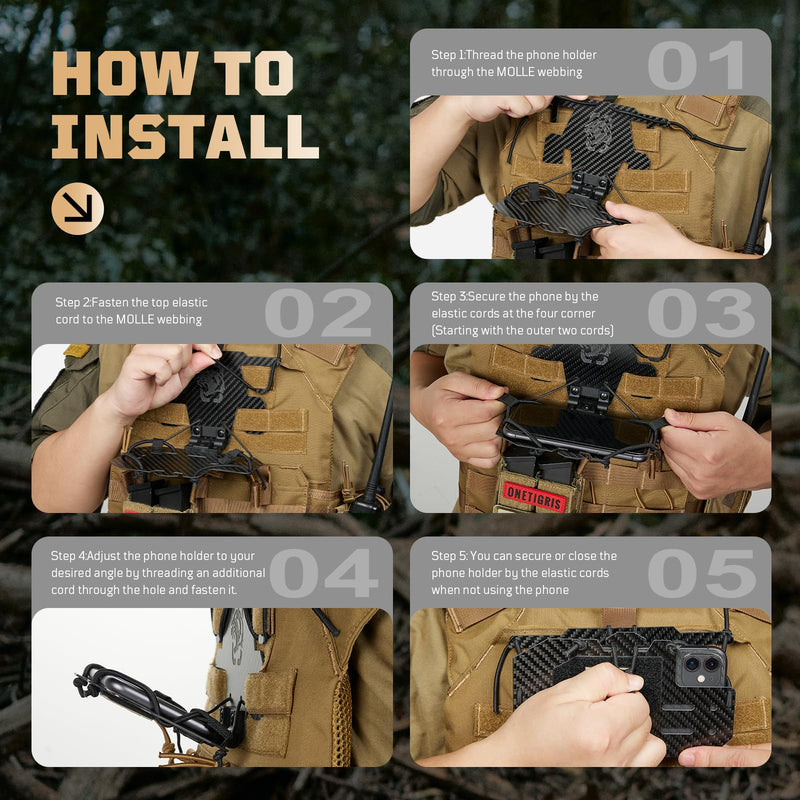 HOW TO INSTALL

Step 1:Thread the phone holder through the MOLLE webbing 01

Step 2:Fasten the top elastic cord to the MOLLE webbing 02

Step 3:Secure the phone by the elastic cords at the four corner (Starting with the outer two cords) 03

ONETIGRIS

Step 4:Adjust the phone holder to your desired angle by threading an additional cord through the hole and fasten it. 04

Step 5: You can secure or close the phone holder by the elastic cords when not using the phone 05