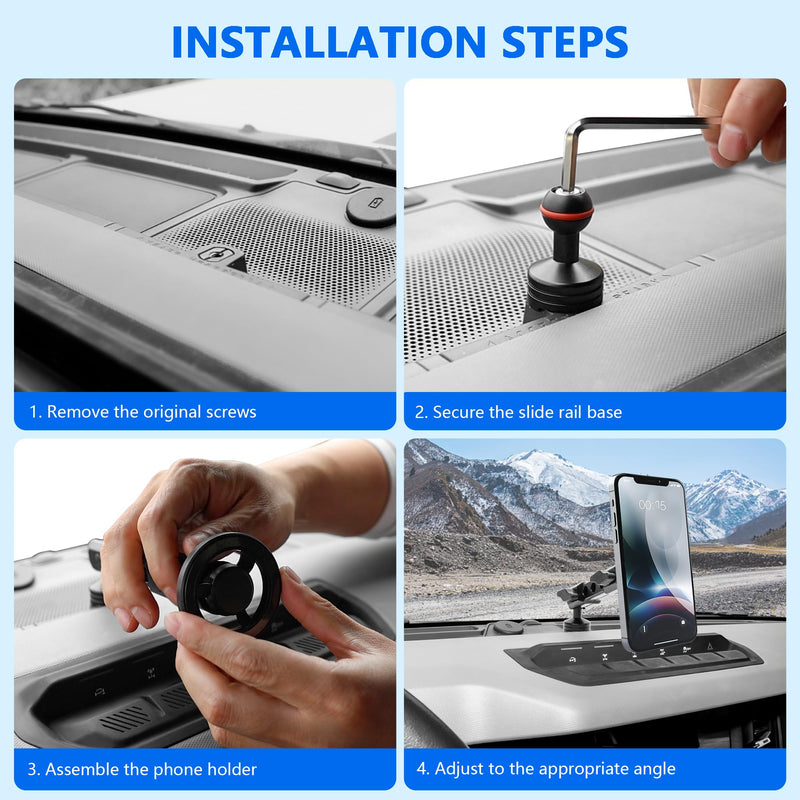 INSTALLATION STEPS

1. Remove the original screws

2. Secure the slide rail base

3. Assemble the phone holder

00:15

4. Adjust to the appropriate angle