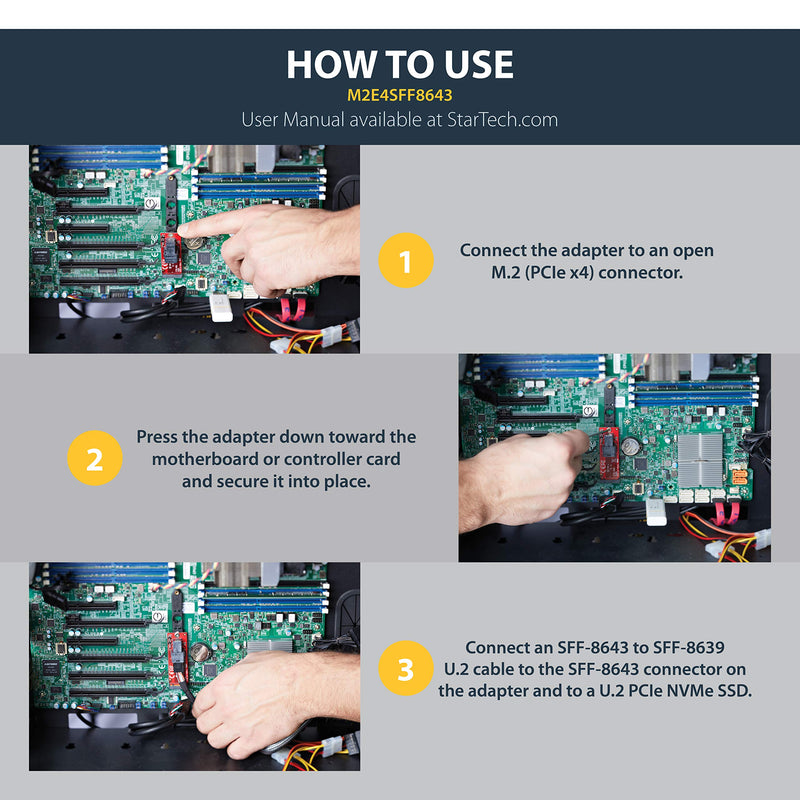 HOW TO USE
M2E4SFF8643
User Manual available at StarTech.com

1

Connect the adapter to an open M.2 (PCIe x4) connector.

2

Press the adapter down toward the motherboard or controller card and secure it into place.

3

Connect an SFF-8643 to SFF-8639 U.2 cable to the SFF-8643 connector on the adapter and to a U.2 PCIe NVMe SSD.