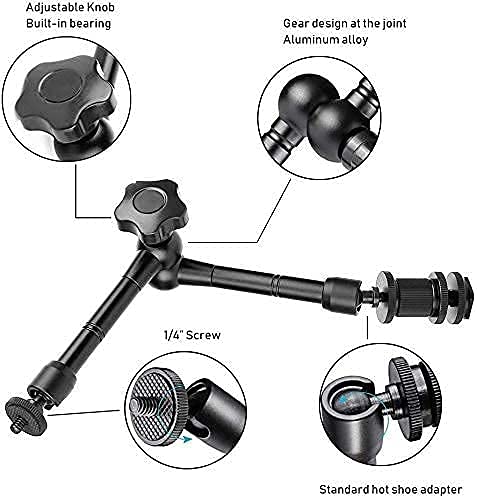 Adjustable Knob
Built-in bearing

Gear design at the joint
Aluminum alloy

1/4" Screw

Standard hot shoe adapter