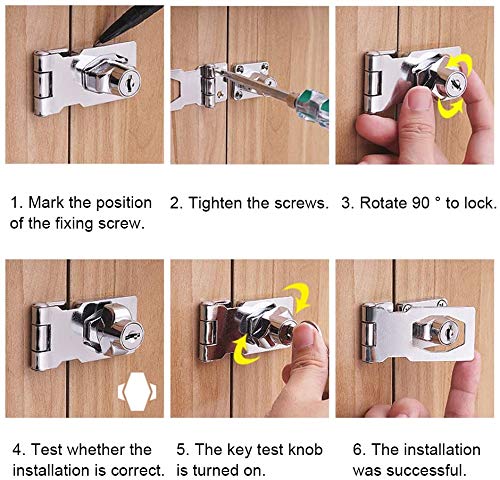 1. Mark the position of the fixing screw.

2. Tighten the screws.

3. Rotate 90 ° to lock.

4. Test whether the installation is correct.

5. The key test knob is turned on.

6. The installation was successful.