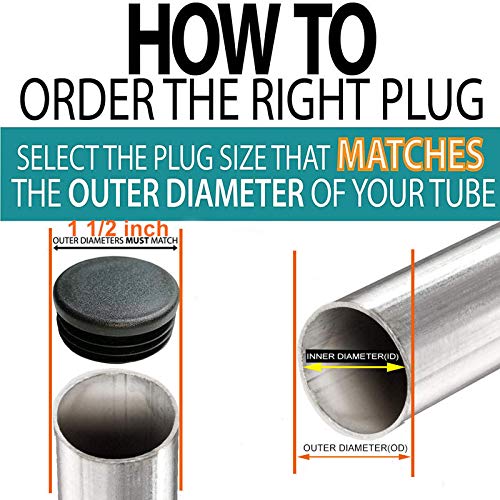 HOW TO
ORDER THE RIGHT PLUG

SELECT THE PLUG SIZE THAT MATCHES THE OUTER DIAMETER OF YOUR TUBE

1 1/2 inch
OUTER DIAMETERS MUST MATCH

INNER DIAMETER(ID)

OUTER DIAMETER(OD)