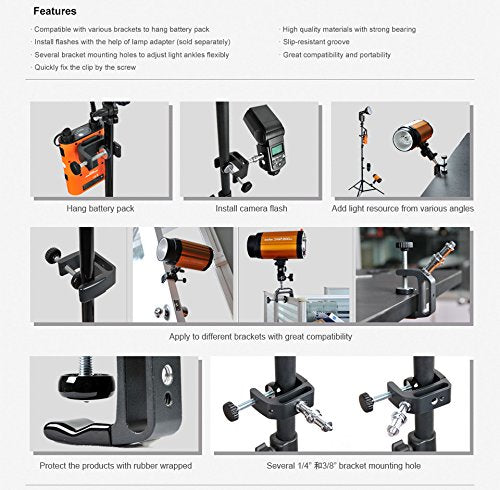 Features

· Compatible with various brackets to hang battery pack
· Install flashes with the help of lamp adapter (sold separately)
· Several bracket mounting holes to adjust light ankles flexibly
· Quickly fix the clip by the screw

· High quality materials with strong bearing
· Slip-resistant groove
· Great compatibility and portability

Hang battery pack

Install camera flash

Add light resource from various angles

Apply to different brackets with great compatibility

Protect the products with rubber wrapped

Several 1/4" 和3/8" bracket mounting hole