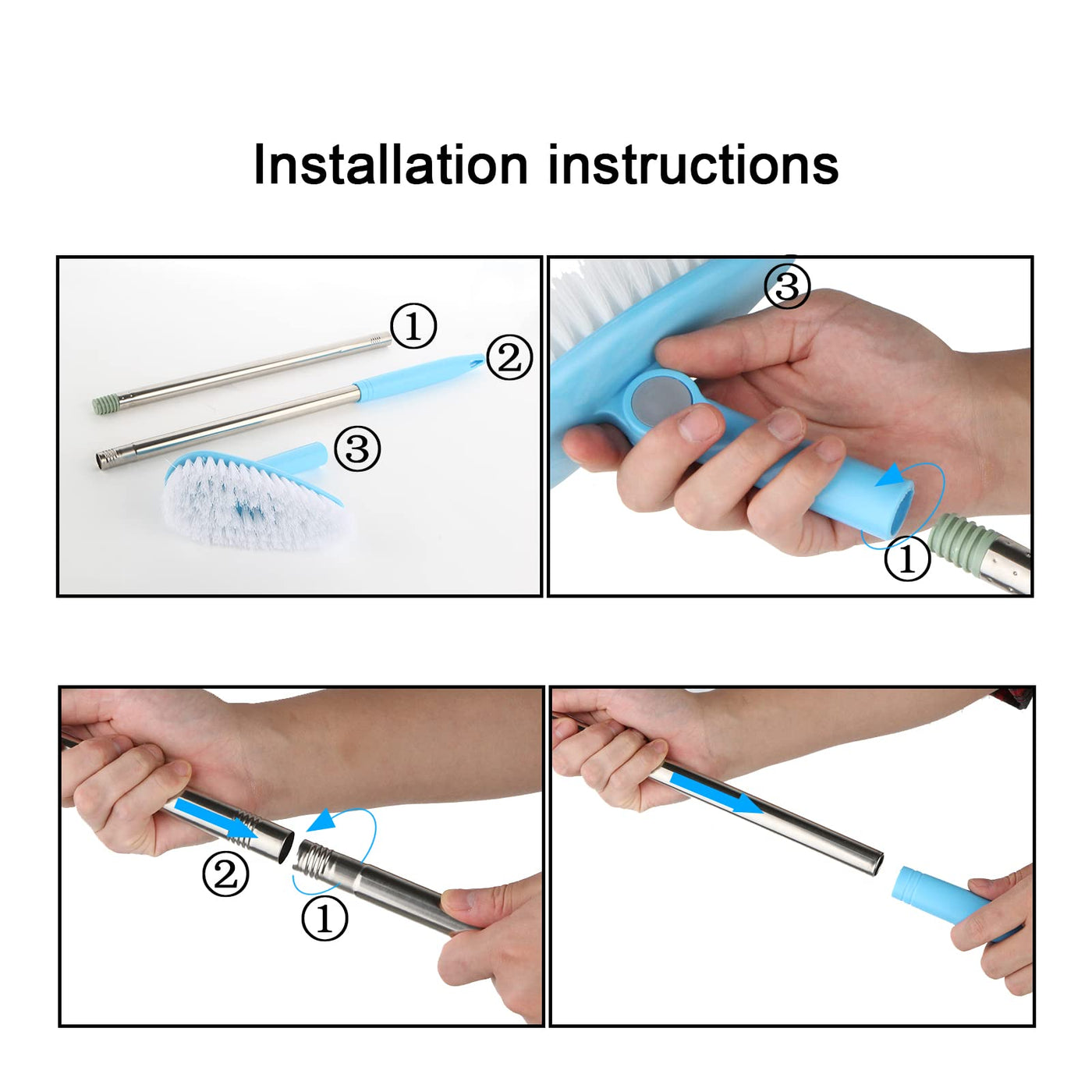 Installation instructions

①
②
③

③
①

②
①