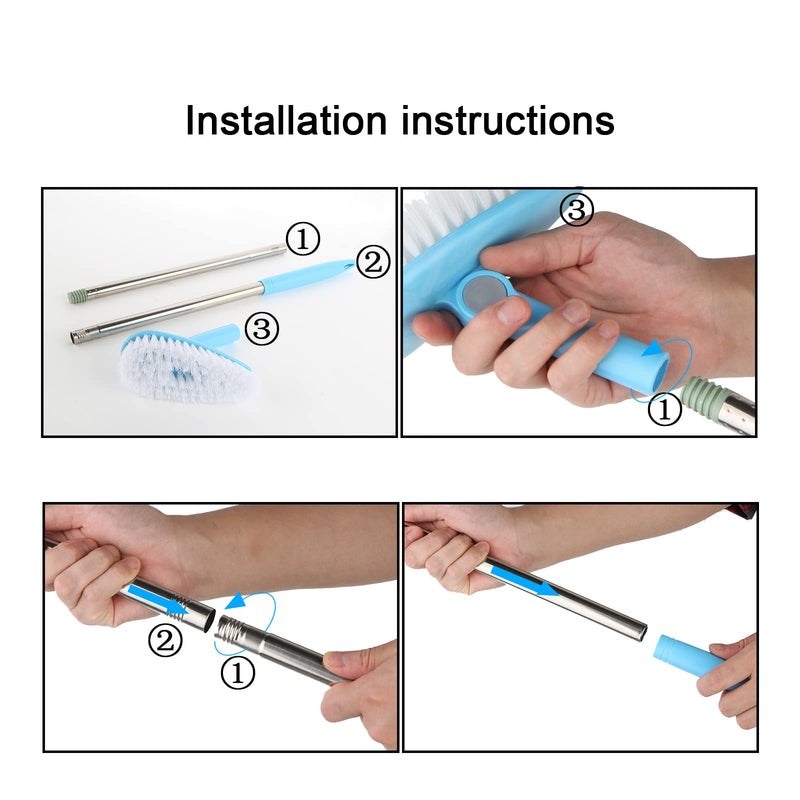 Installation instructions

①
②
③

③
①

②
①