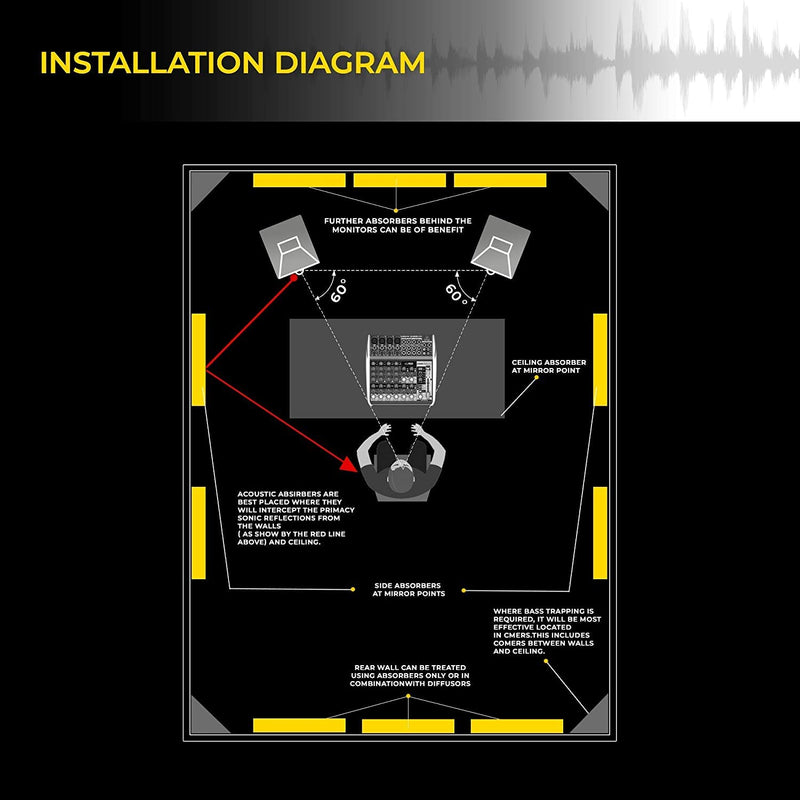 INSTALLATION DIAGRAM

FURTHER ABSORBERS BEHIND THE MONITORS CAN BE OF BENEFIT

60°

60°

CEILING ABSORBER AT MIRROR POINT

ACOUSTIC ABSIRBERS ARE BEST PLACED WHERE THEY WILL INTERCEPT THE PRIMACY SONIC REFLECTIONS FROM THE WALLS ( AS SHOW BY THE RED LINE ABOVE) AND CEILING.

SIDE ABSORBERS AT MIRROR POINTS

WHERE BASS TRAPPING IS REQUIRED, IT WILL BE MOST EFFECTIVE LOCATED IN CMERS.THIS INCLUDES COMERS BETWEEN WALLS AND CEILING.

REAR WALL CAN BE TREATED USING ABSORBERS ONLY OR IN COMBINATIONWITH DIFFUSORS